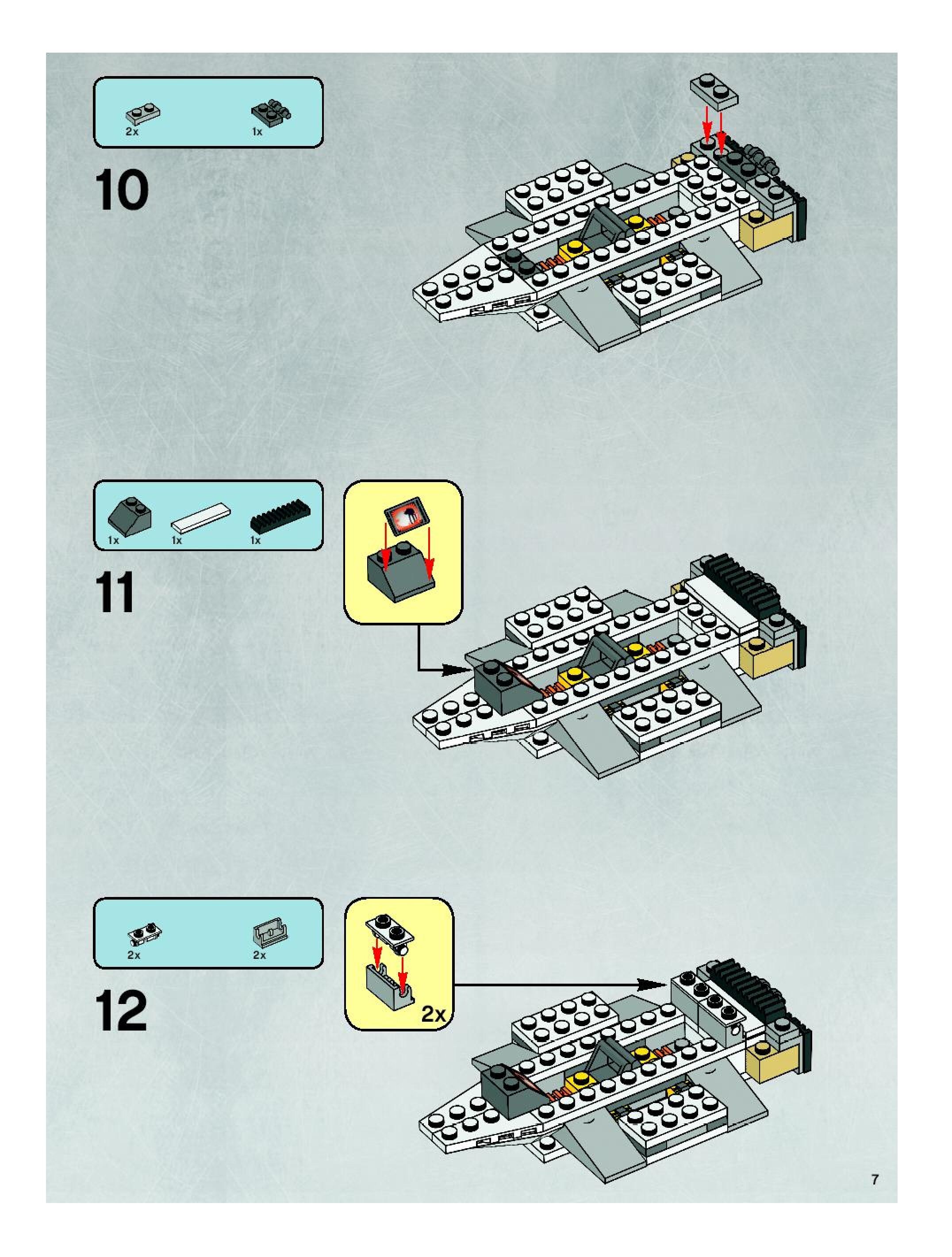 2x
1x

10

1x
1x
1x

11

2x
2x

12

2x

7