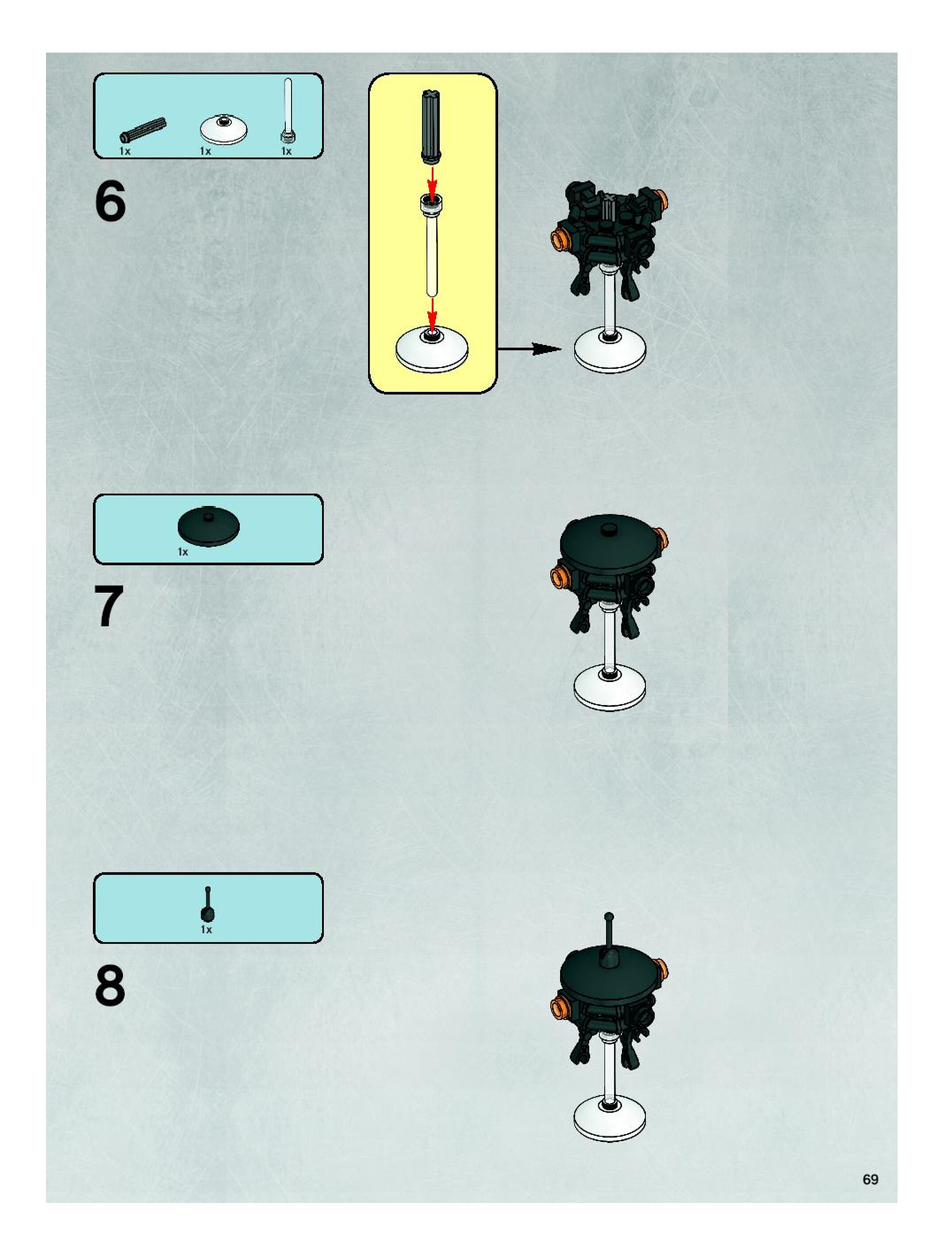 1x 1x 1x

6

1x

7

1x

8

69