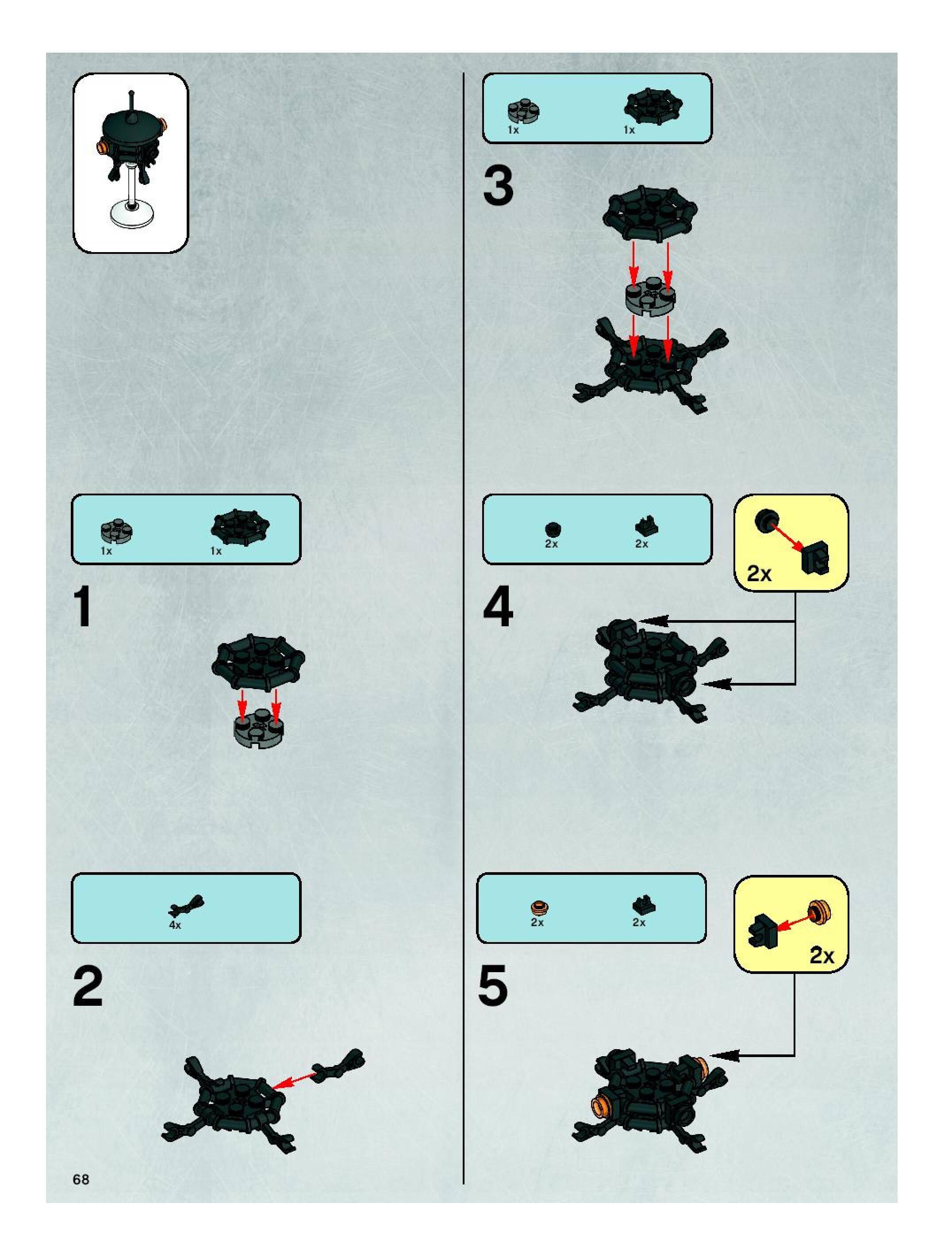 1x 1x

1

4x

2

68

1x 1x

3

2x 2x

2x

4

2x 2x

2x

5