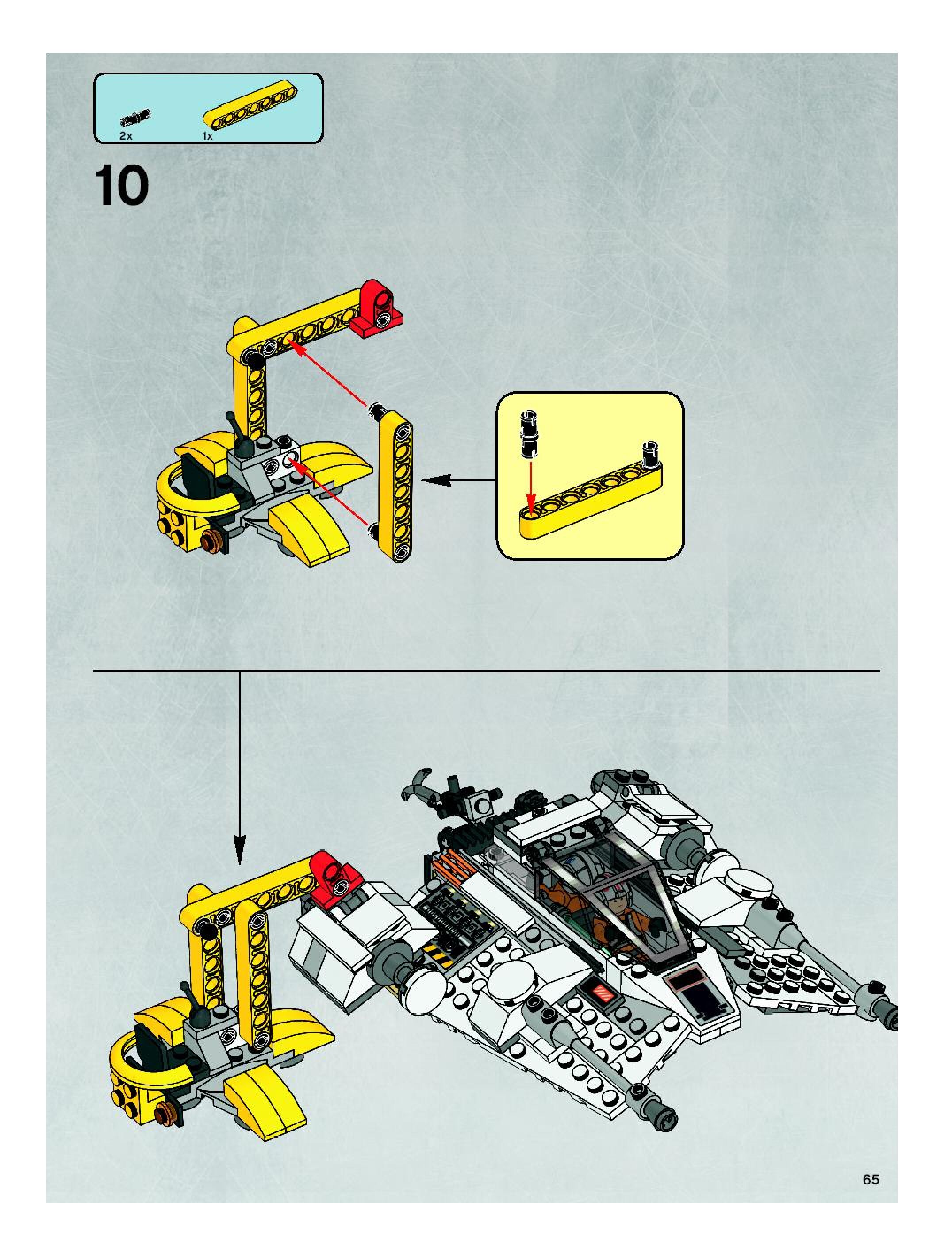 2x
1x

10

65