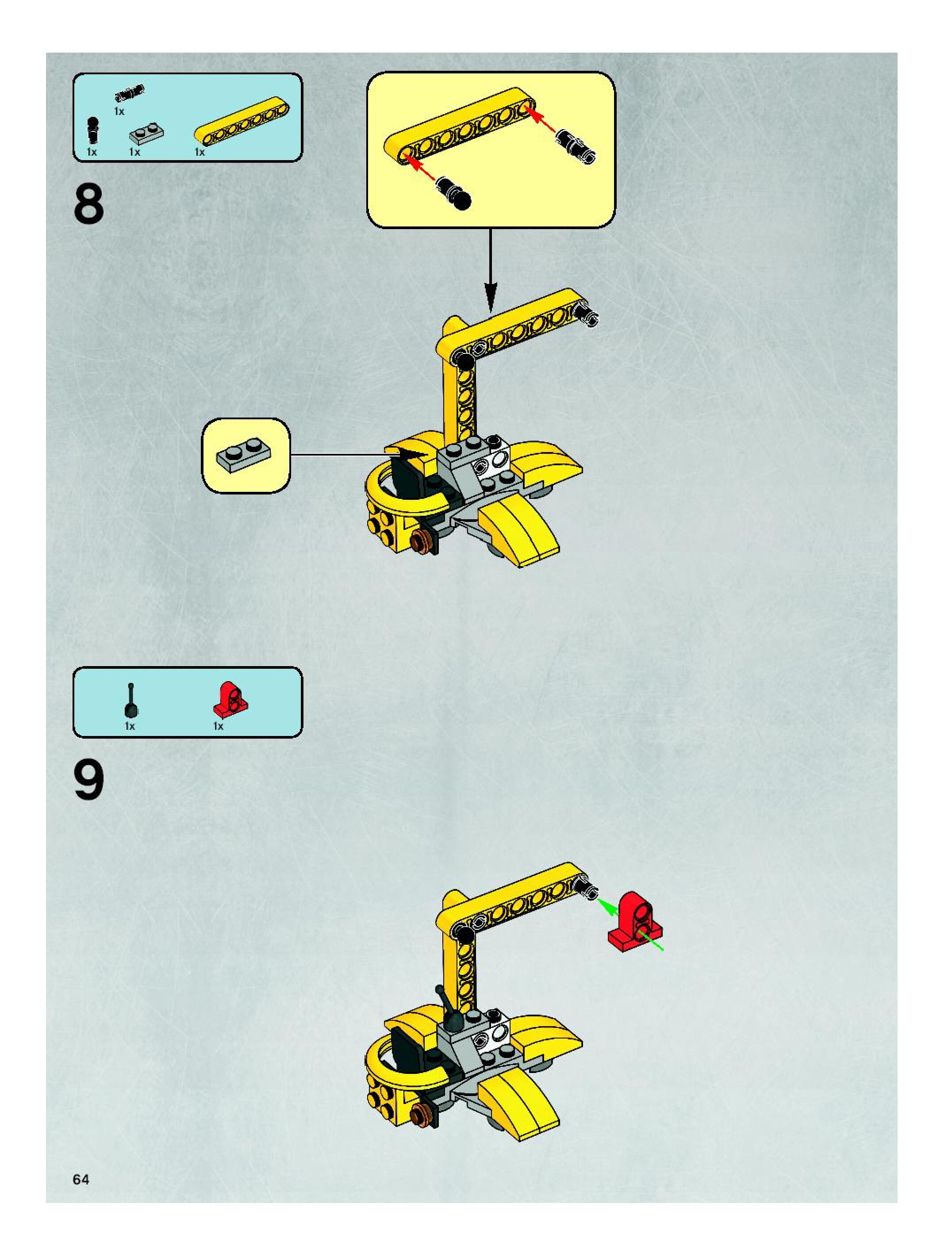 1x
1x 1x 1x

8

1x 1x

9

64