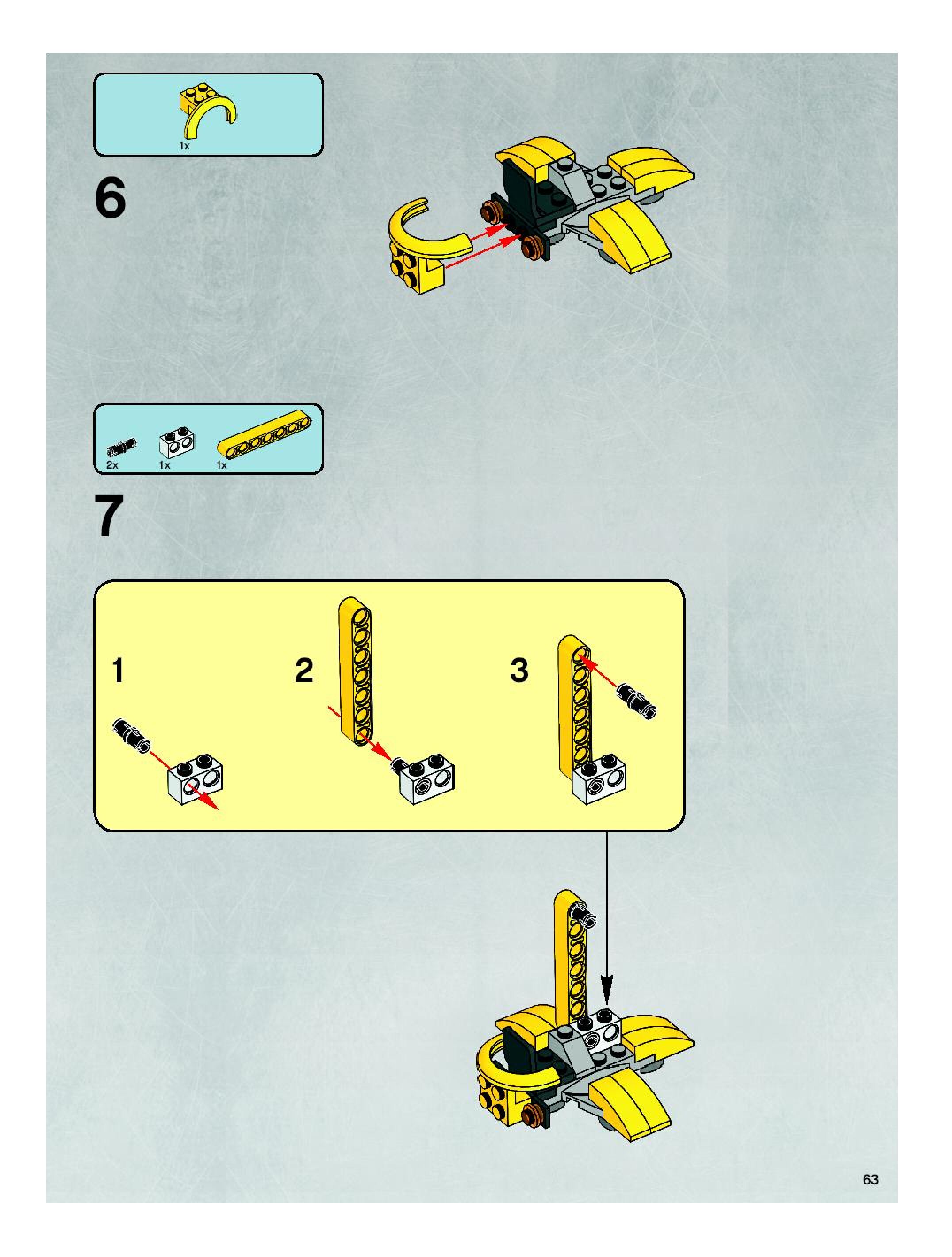 1x

6

2x 1x 1x

7

1

2

3

63