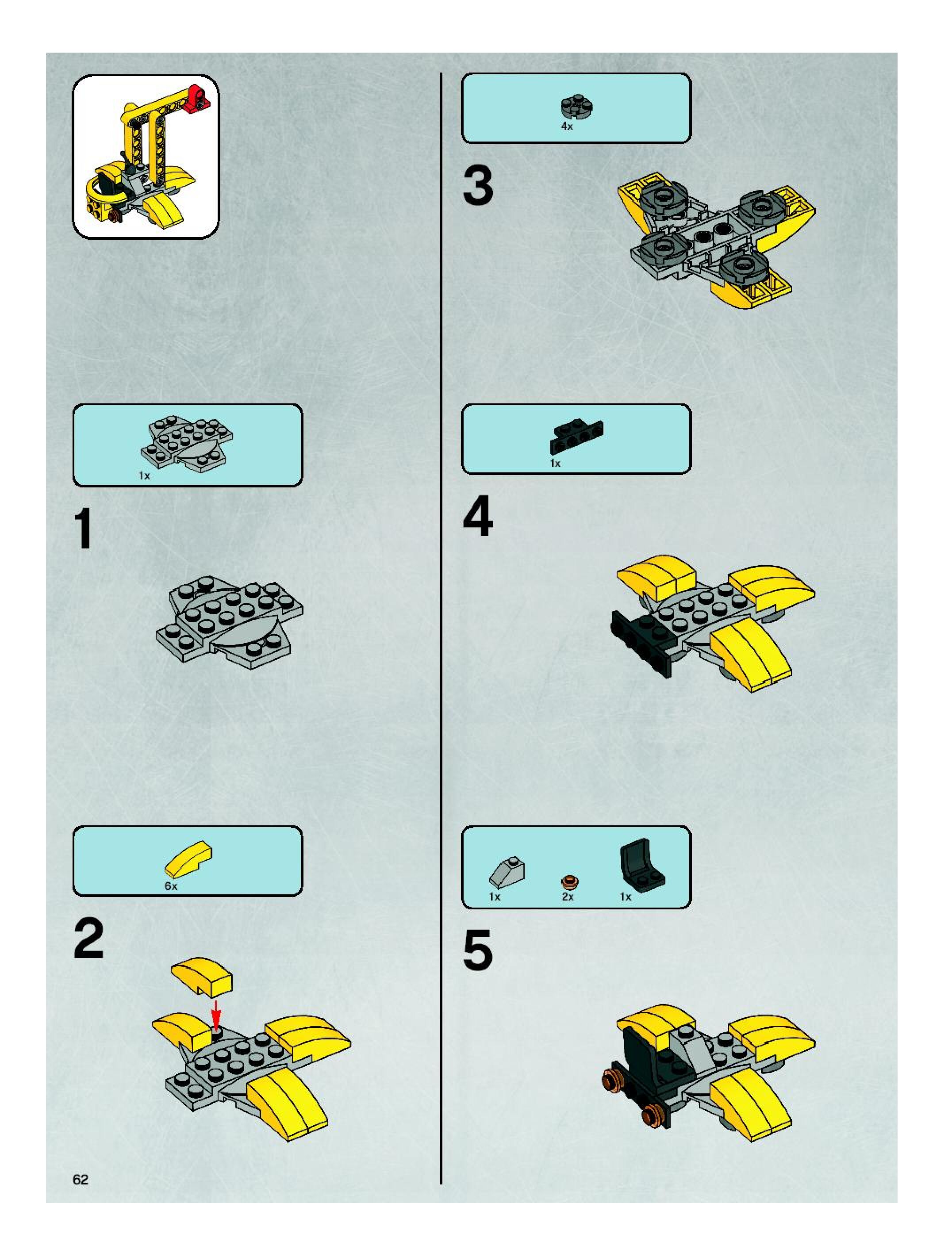 1x

1

6x

2

62

4x

3

1x

4

1x 2x 1x

5