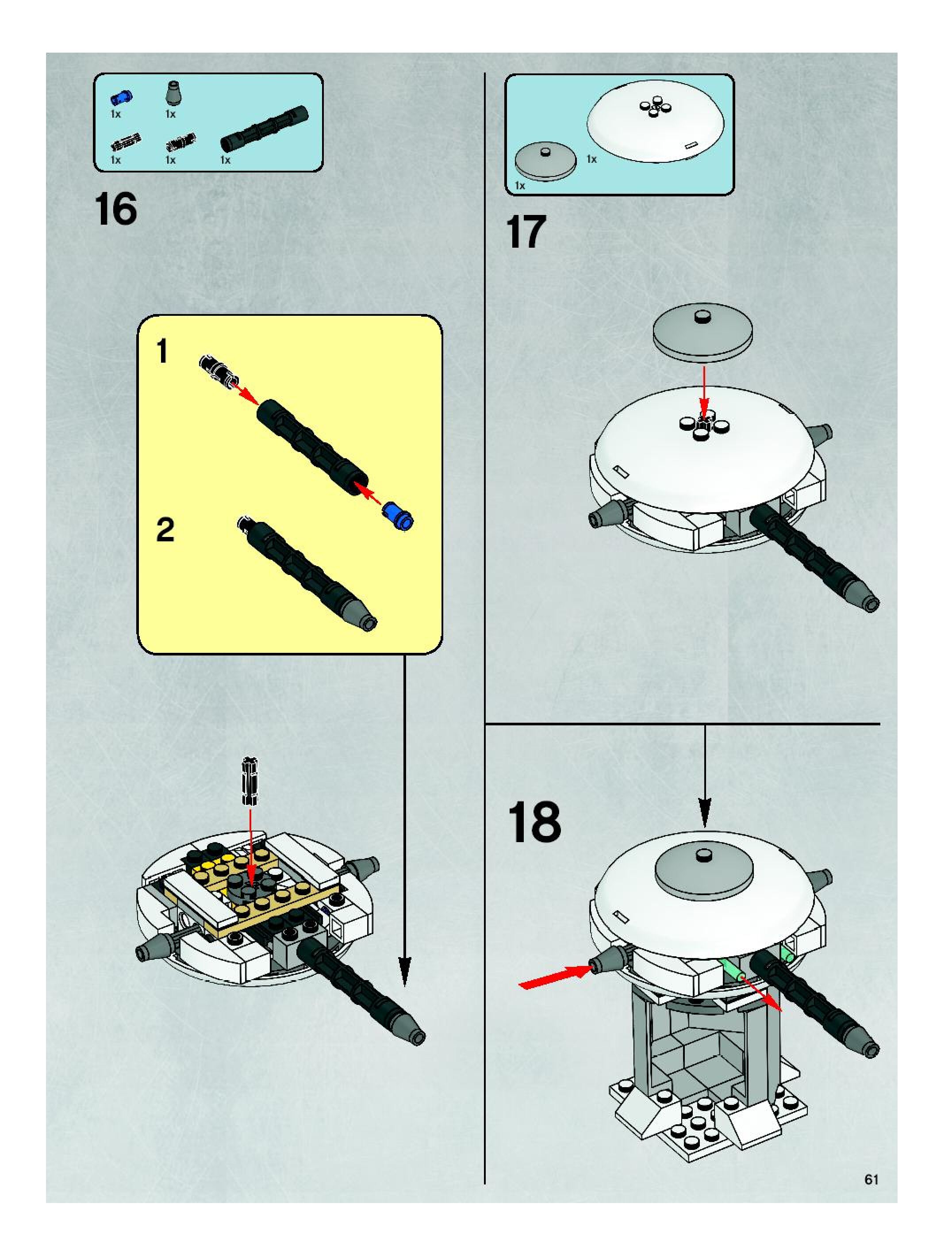 1x
1x
1x
1x
1x

16

1

2

1x
1x

17

18

61