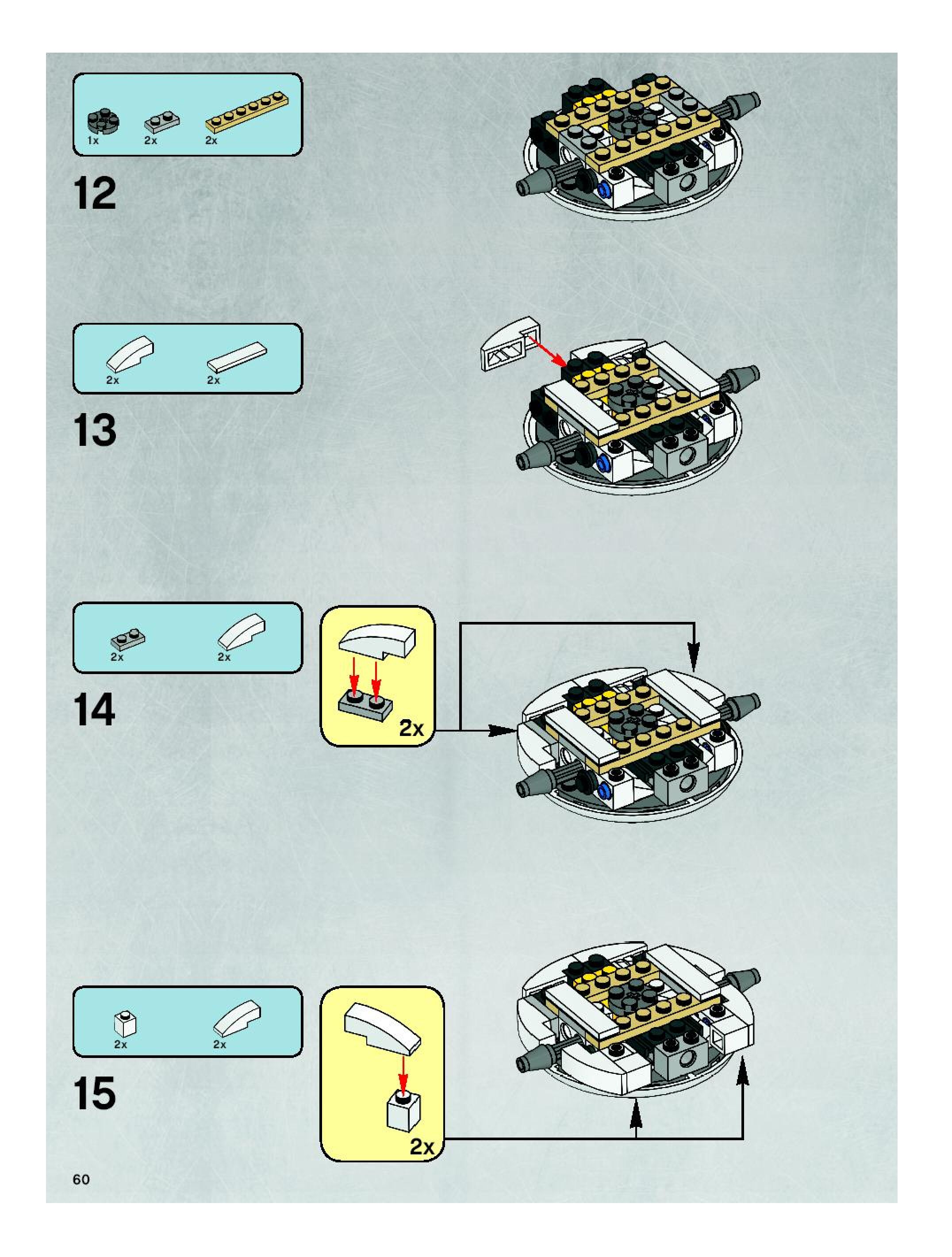 1x 2x 2x

12

2x 2x

13

2x 2x

14

2x

2x 2x

15

2x

60