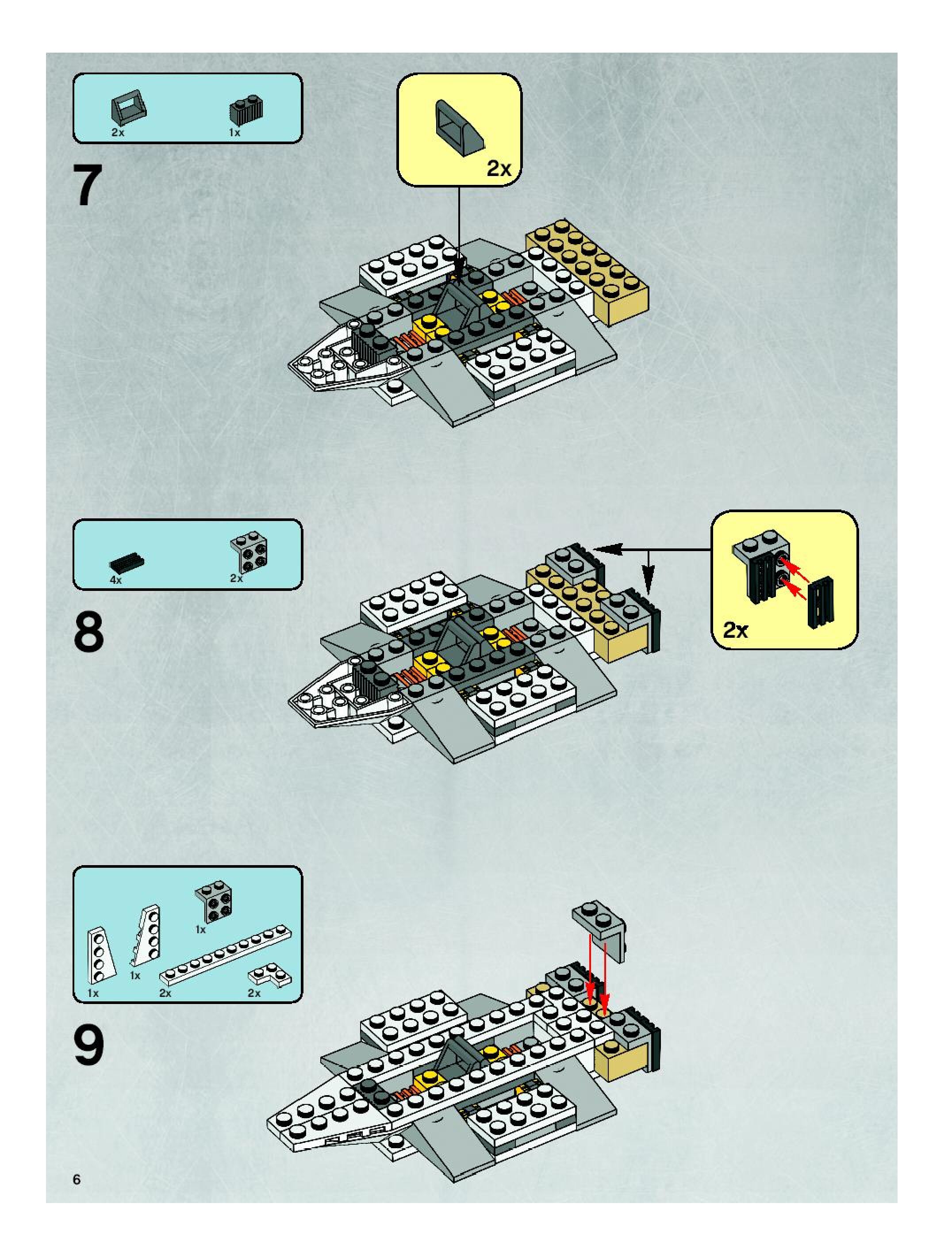 2x 1x

7

2x

4x 2x

8

2x

1x
1x 1x 2x 2x

9

6