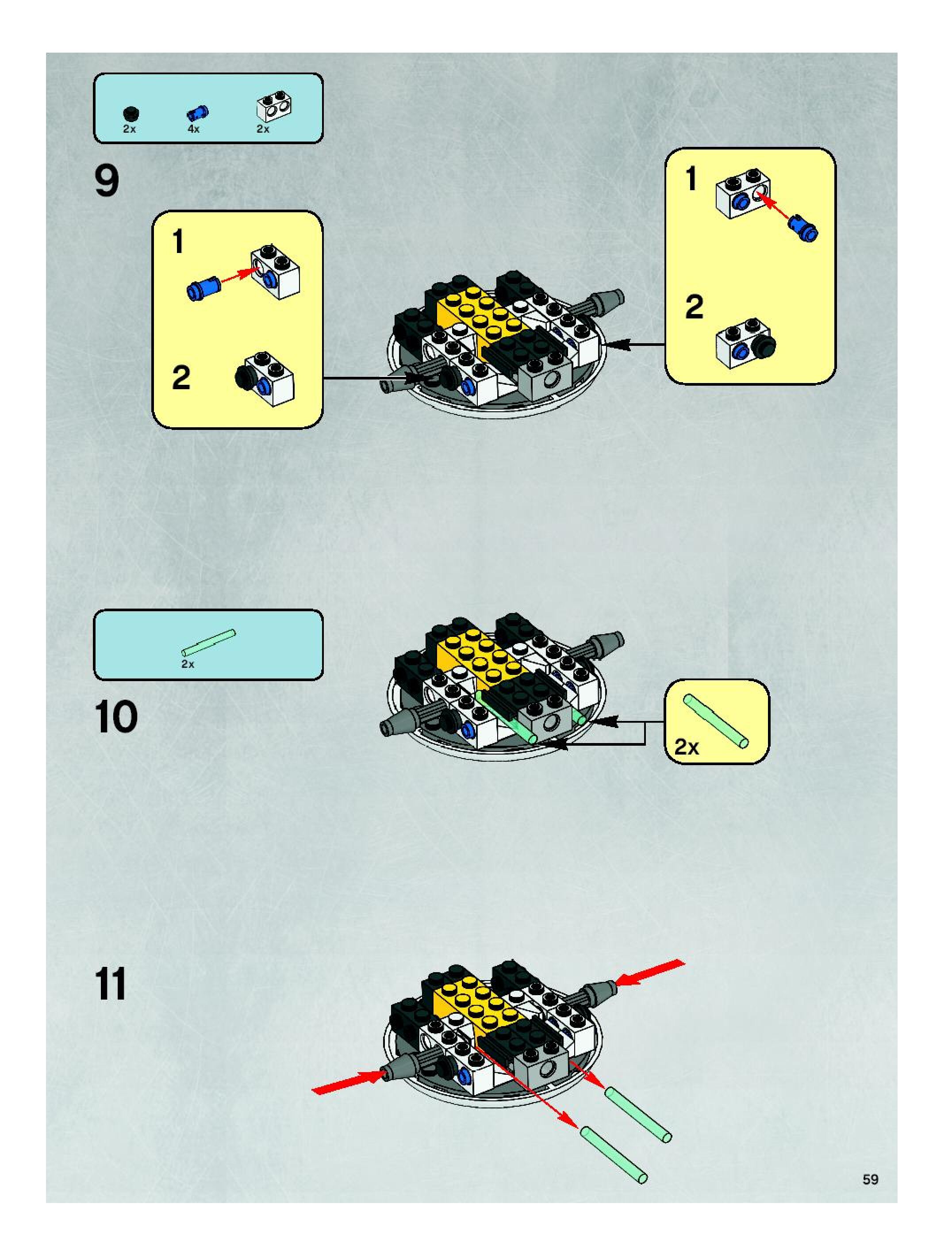 2x 4x 2x

9

1

2

1

2

2x

10

2x

11

59