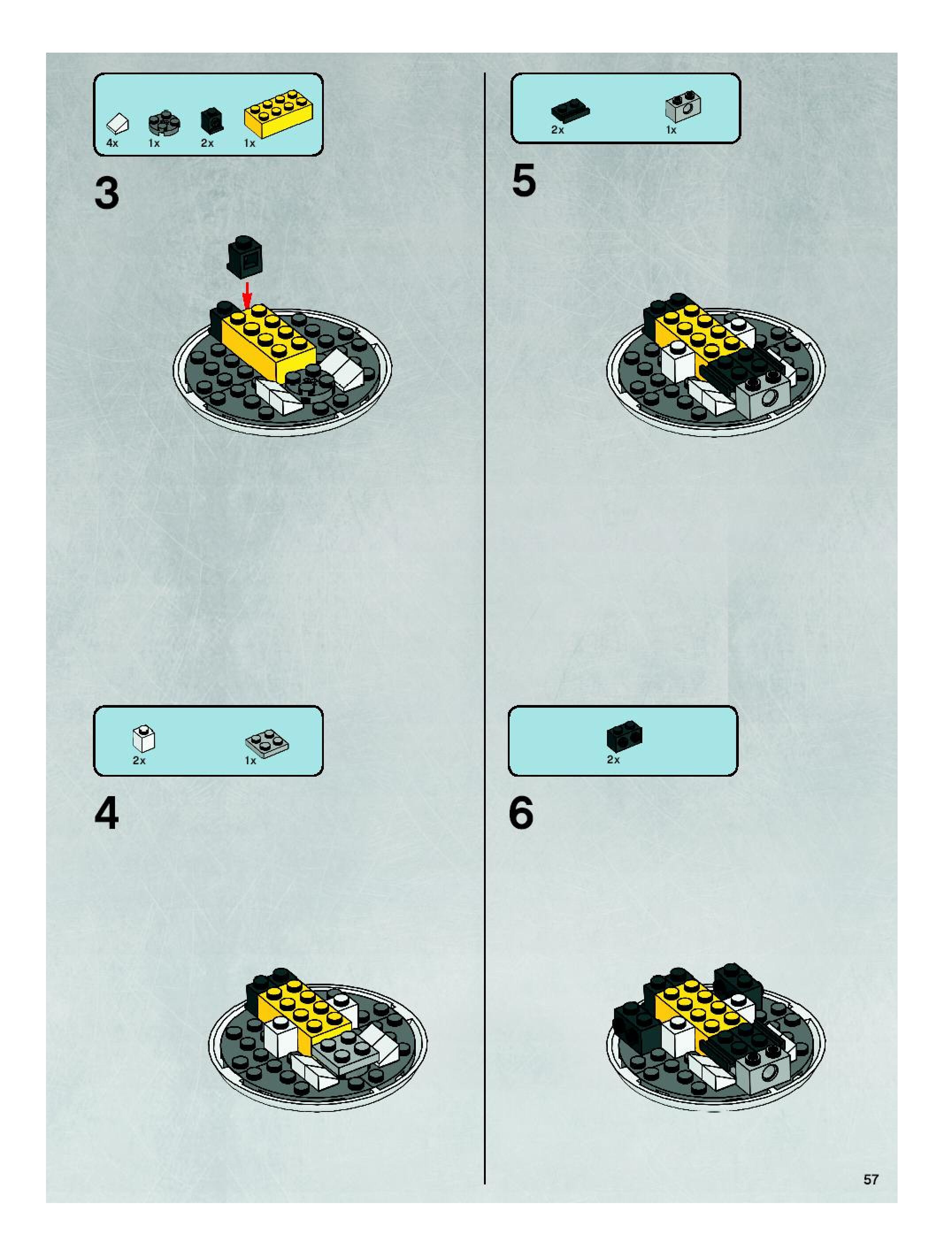 4x 1x 2x 1x

3

2x 1x

4

2x 1x

5

2x

6

57