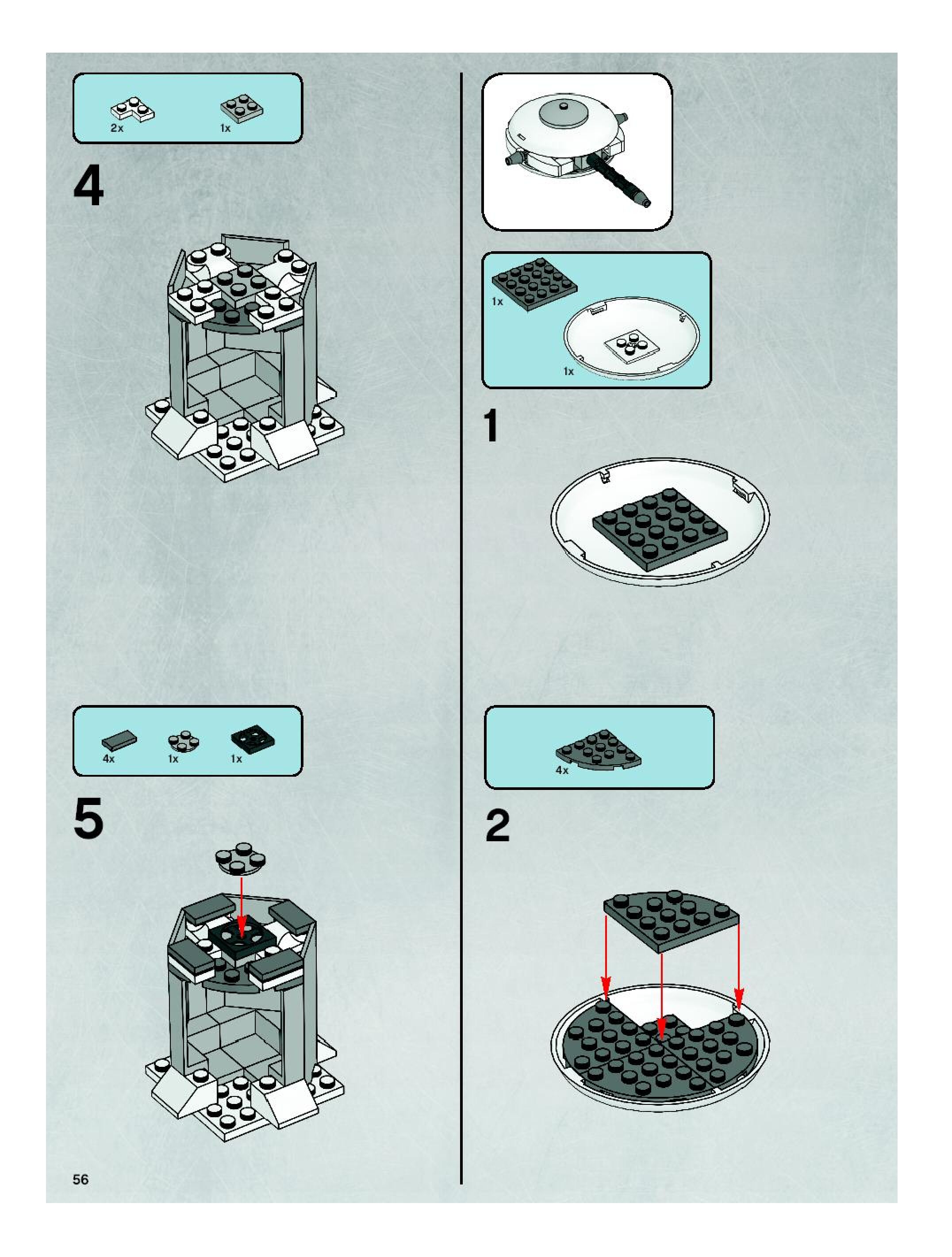 2x
1x

4

4x
1x
1x

5

56

1x
1x

1

4x

2