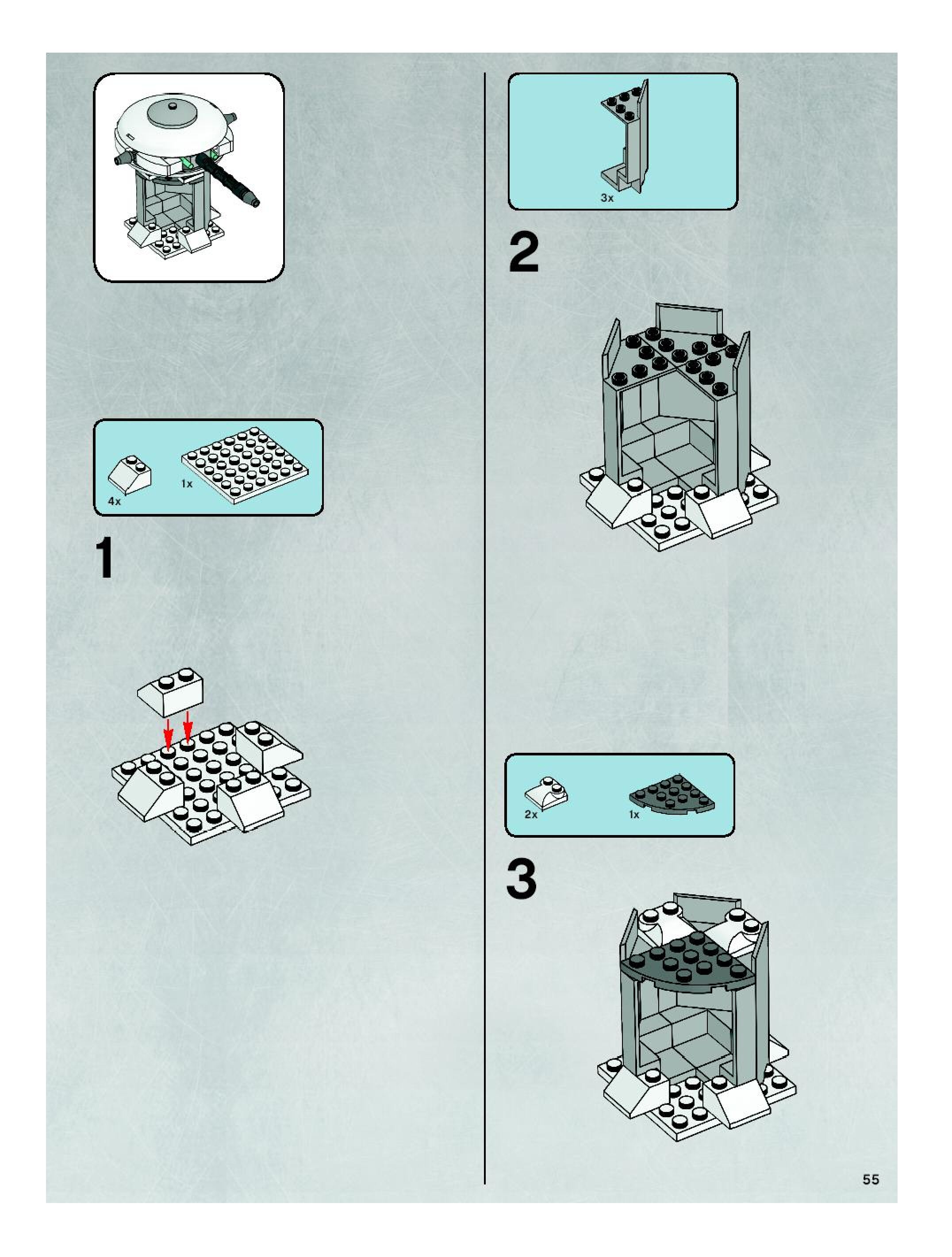 4x

1x

1

3x

2

2x

1x

3

55