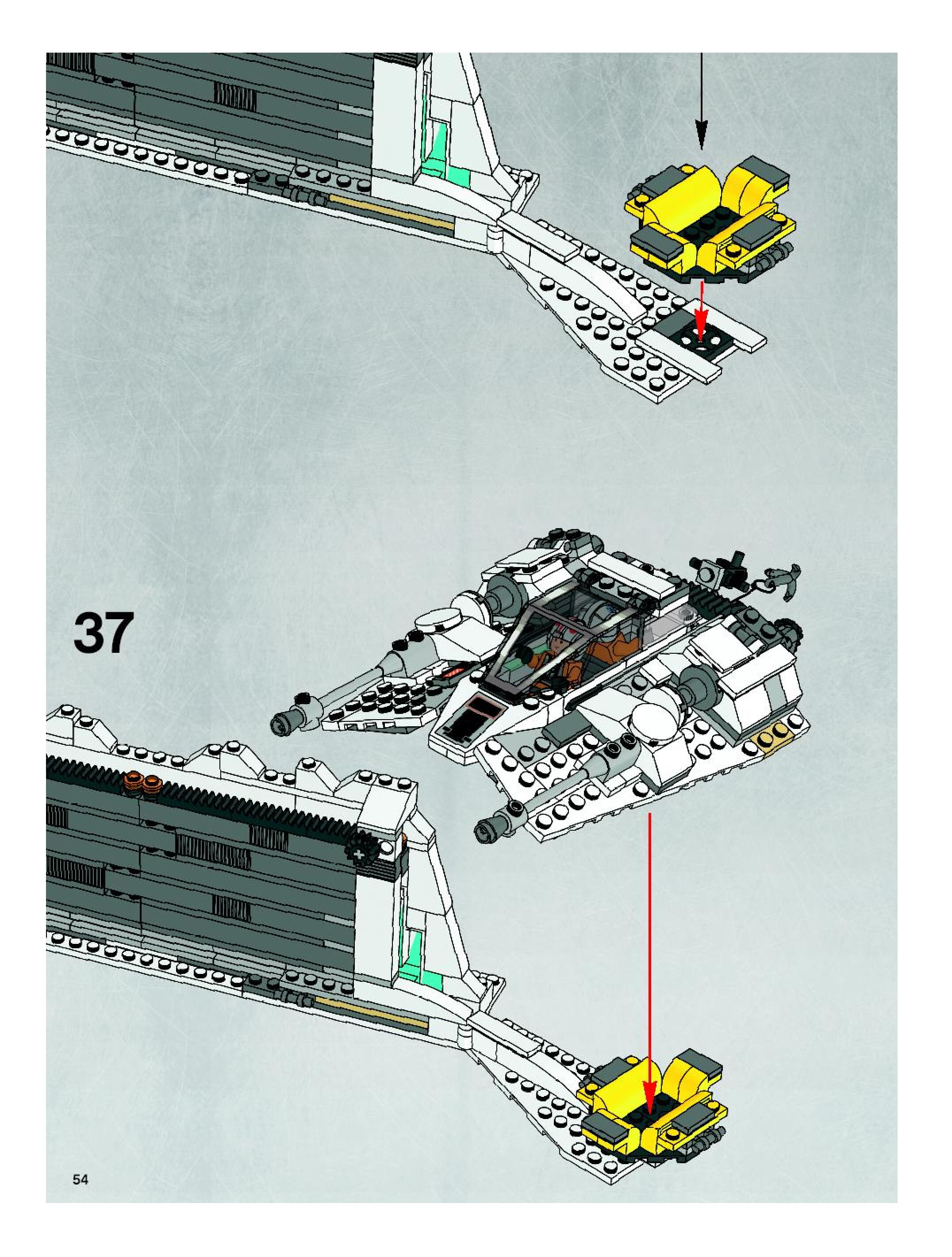 37

54