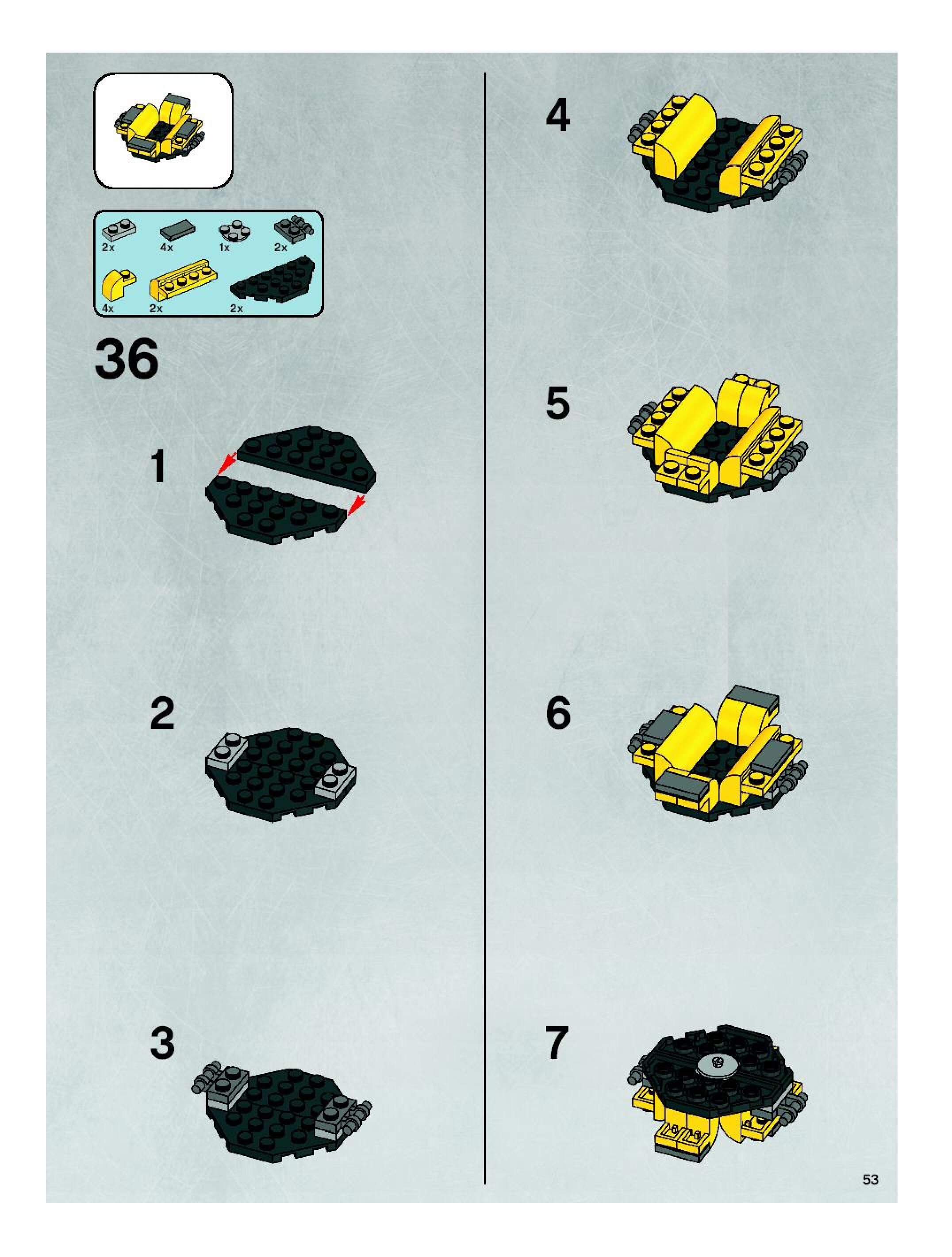 2x 4x 1x 2x
4x 2x 2x

36

1

2

3

4

5

6

7

53