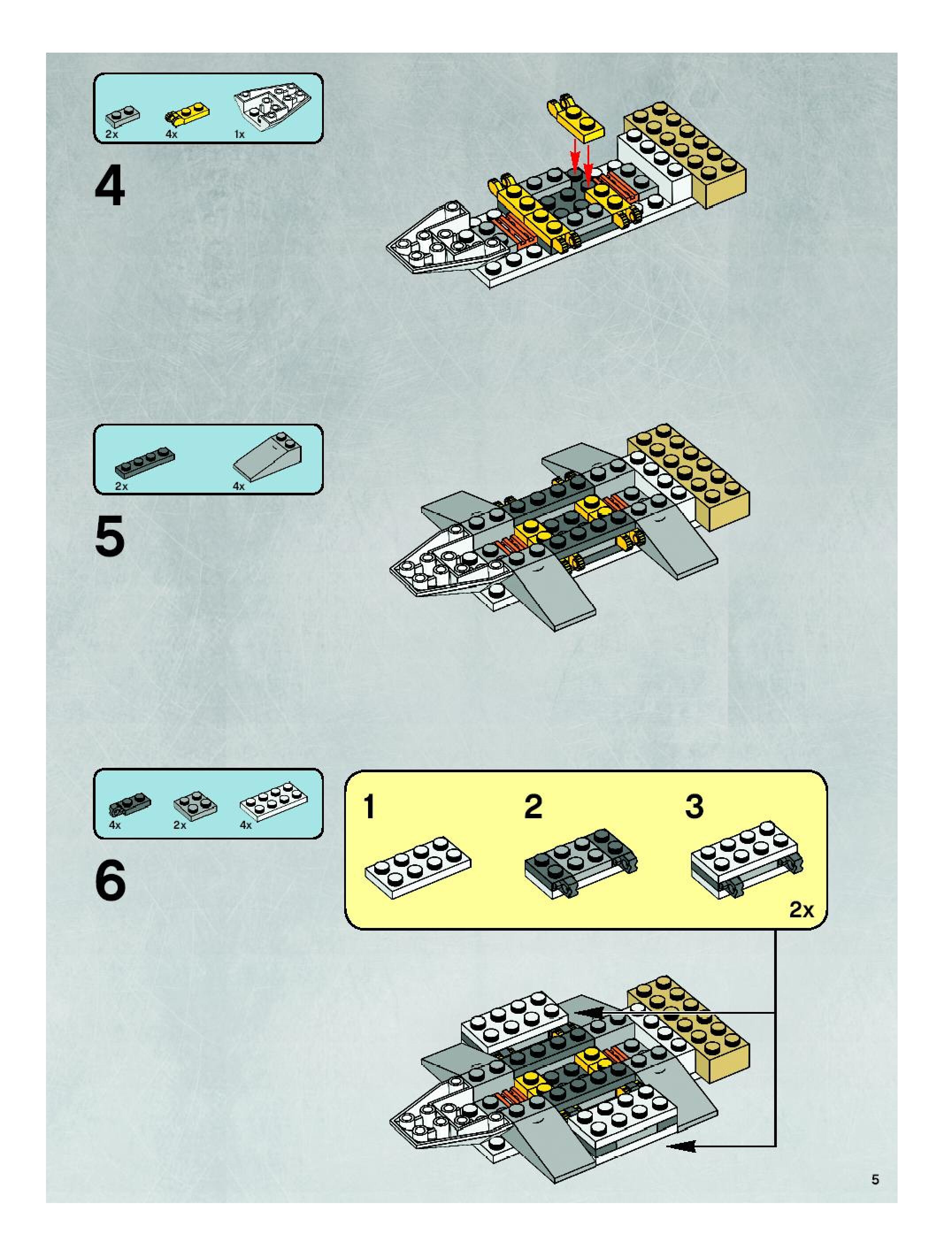 2x 4x 1x

4

2x 4x

5

4x 2x 4x

6

1

2

3

2x

5