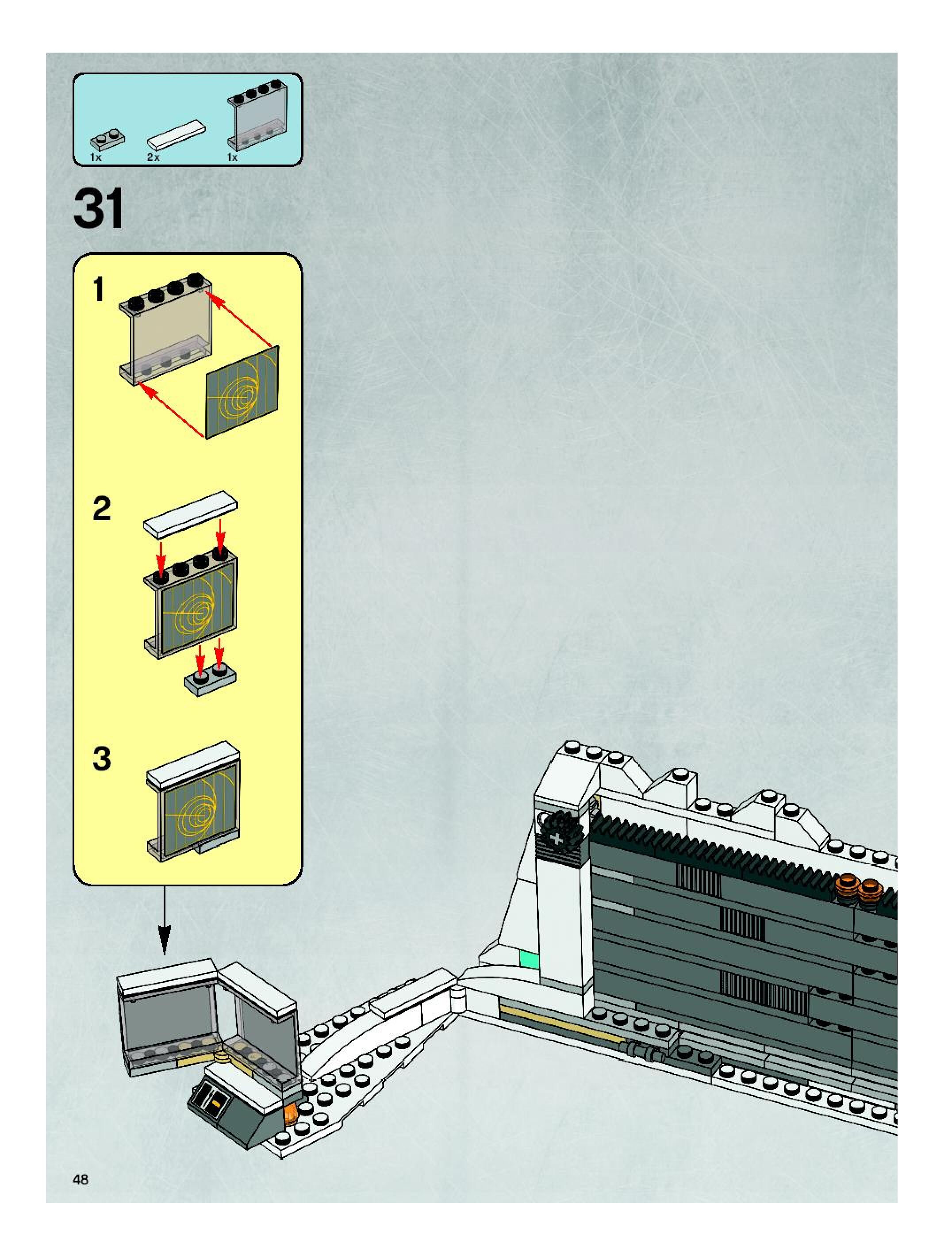 1x 2x 1x

31

1

2

3

48