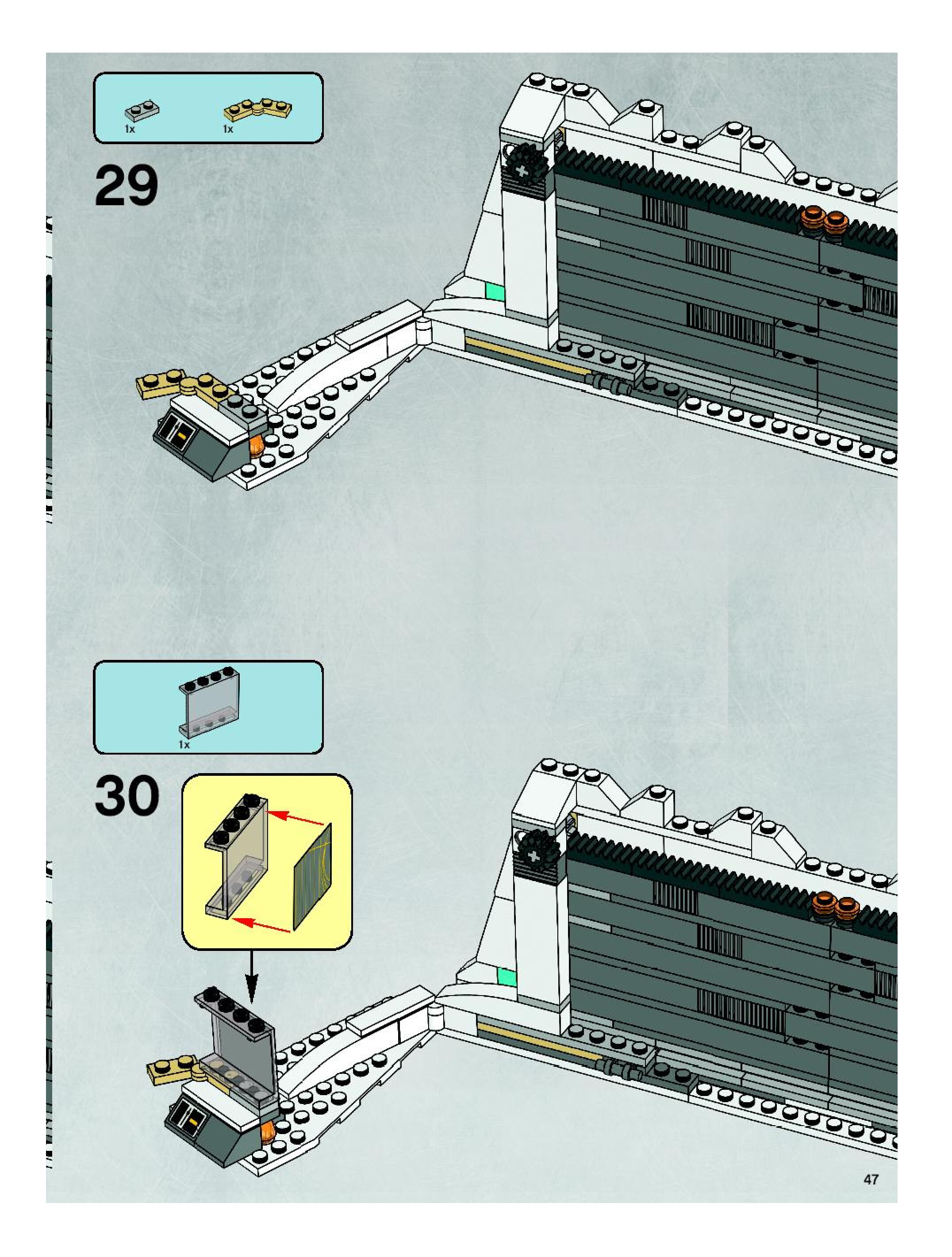 1x 1x

29

1x

30

47