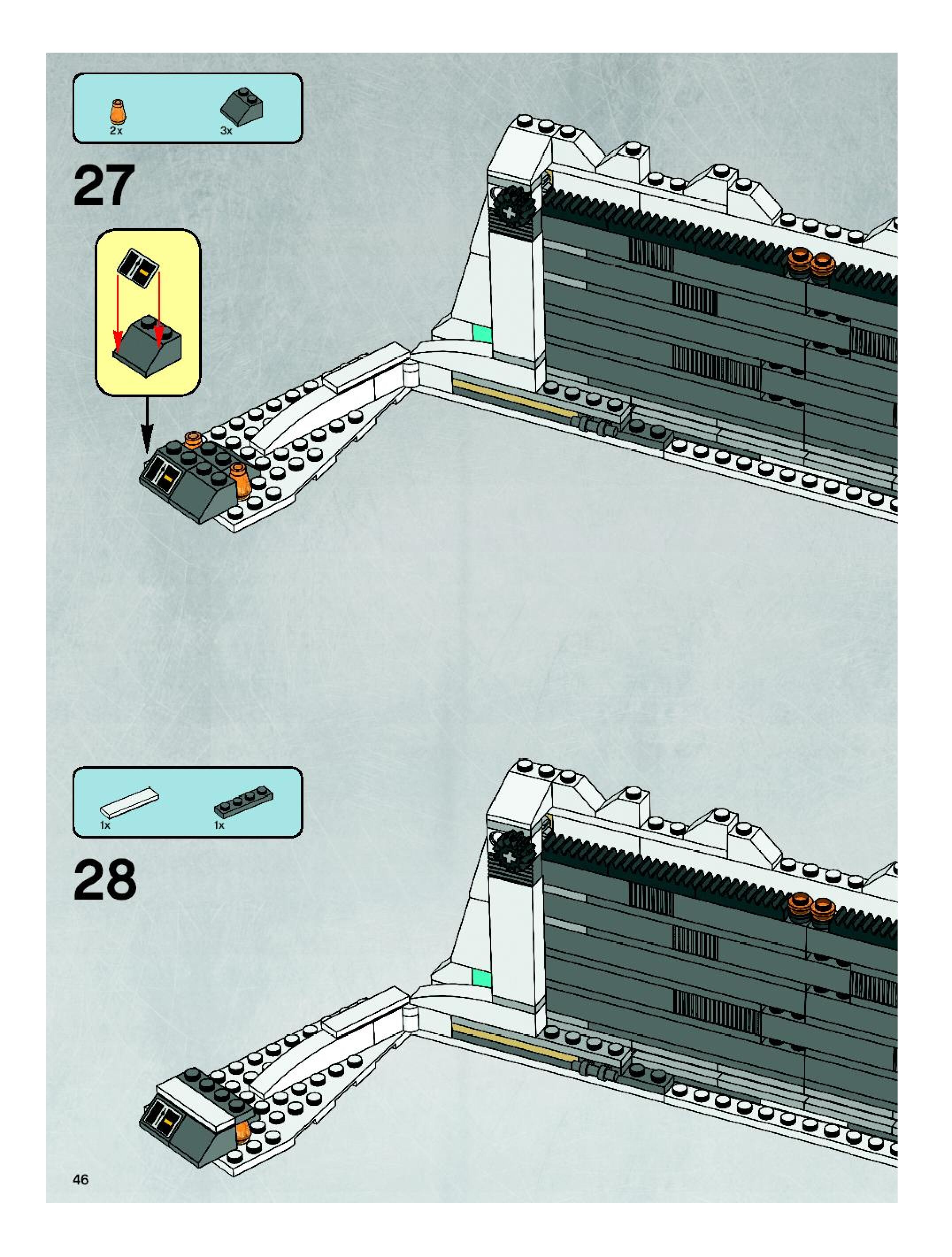 2x
3x
27
1x
1x
28
46