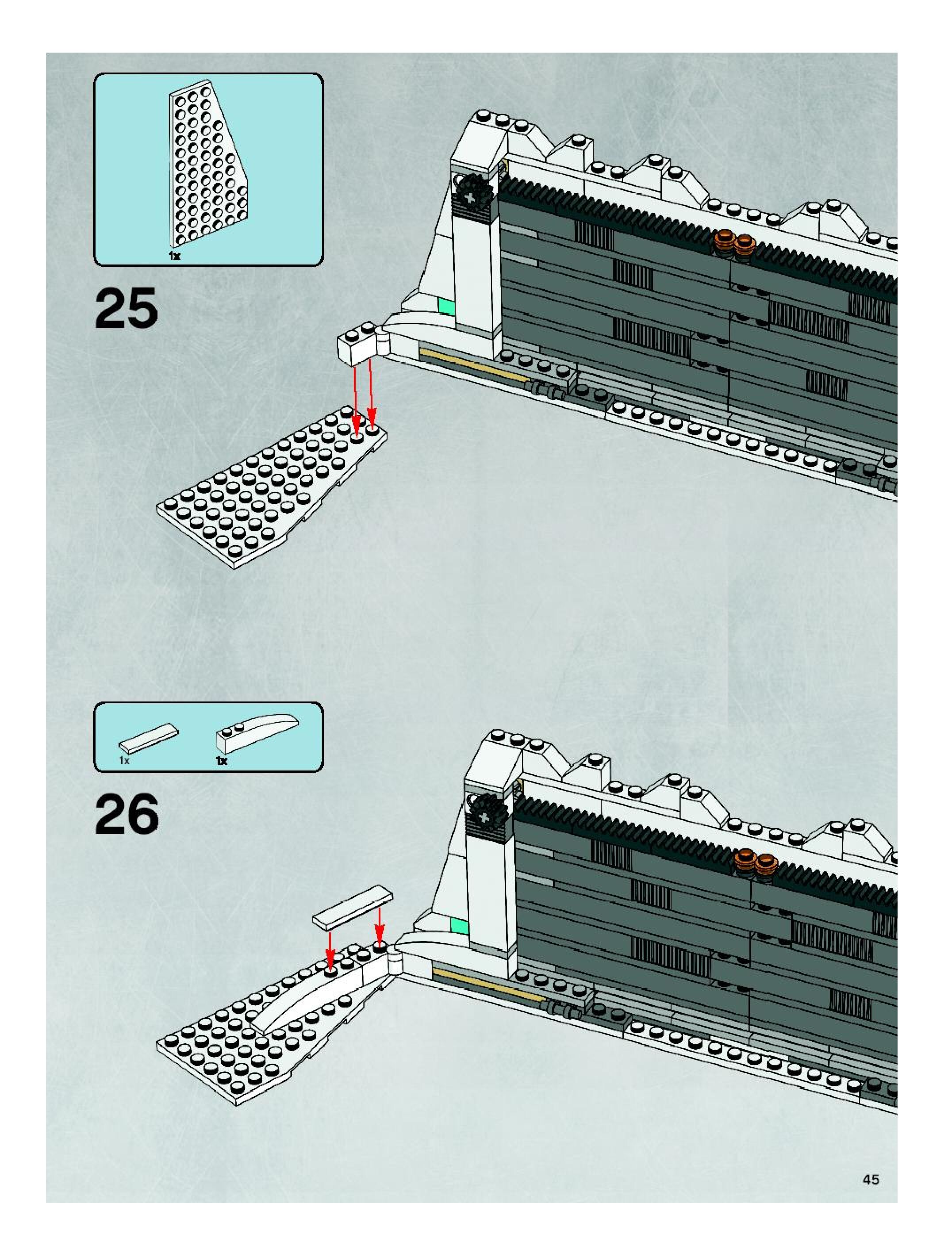 1x

25

1x

1x

26

45