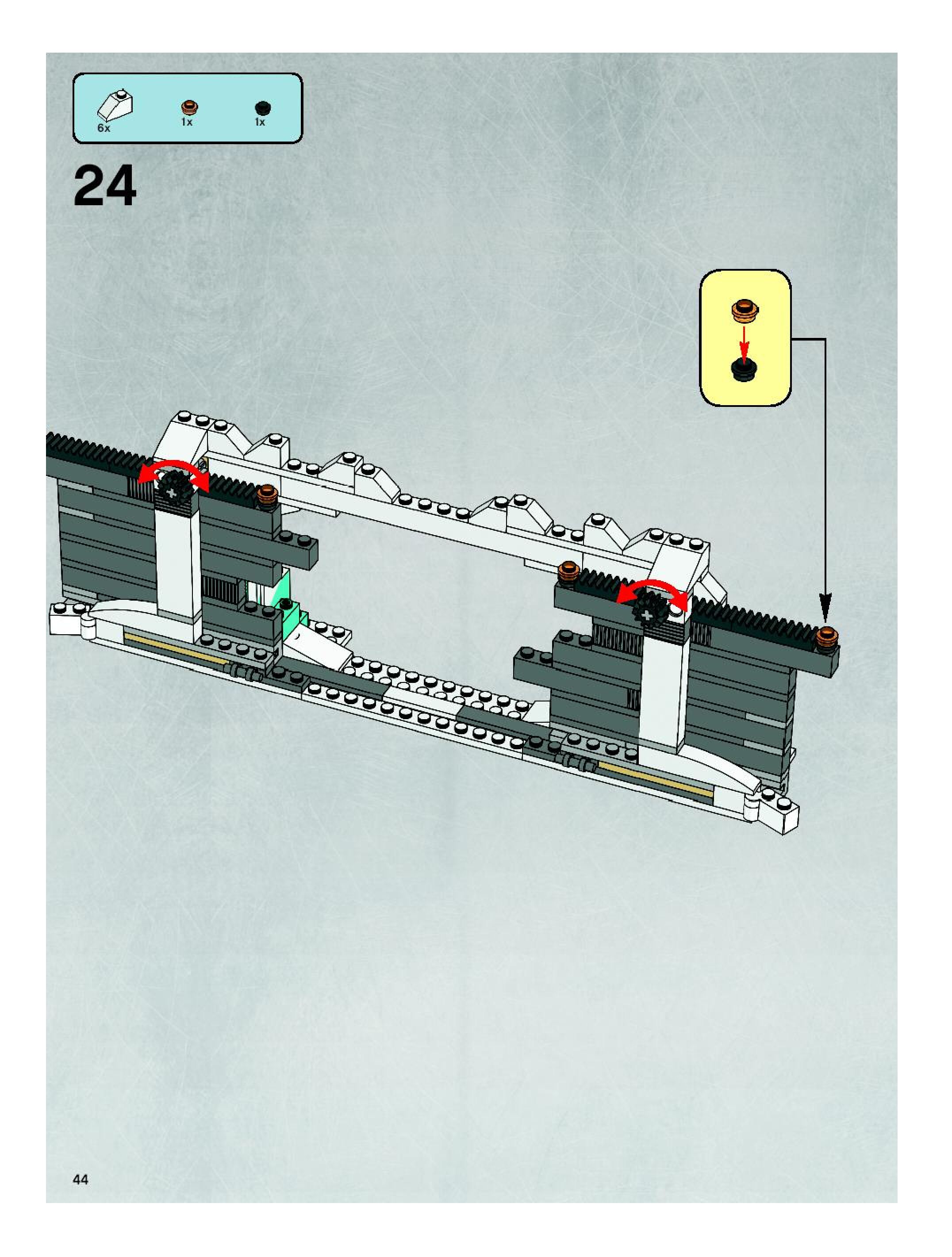 6x 1x 1x

24

44