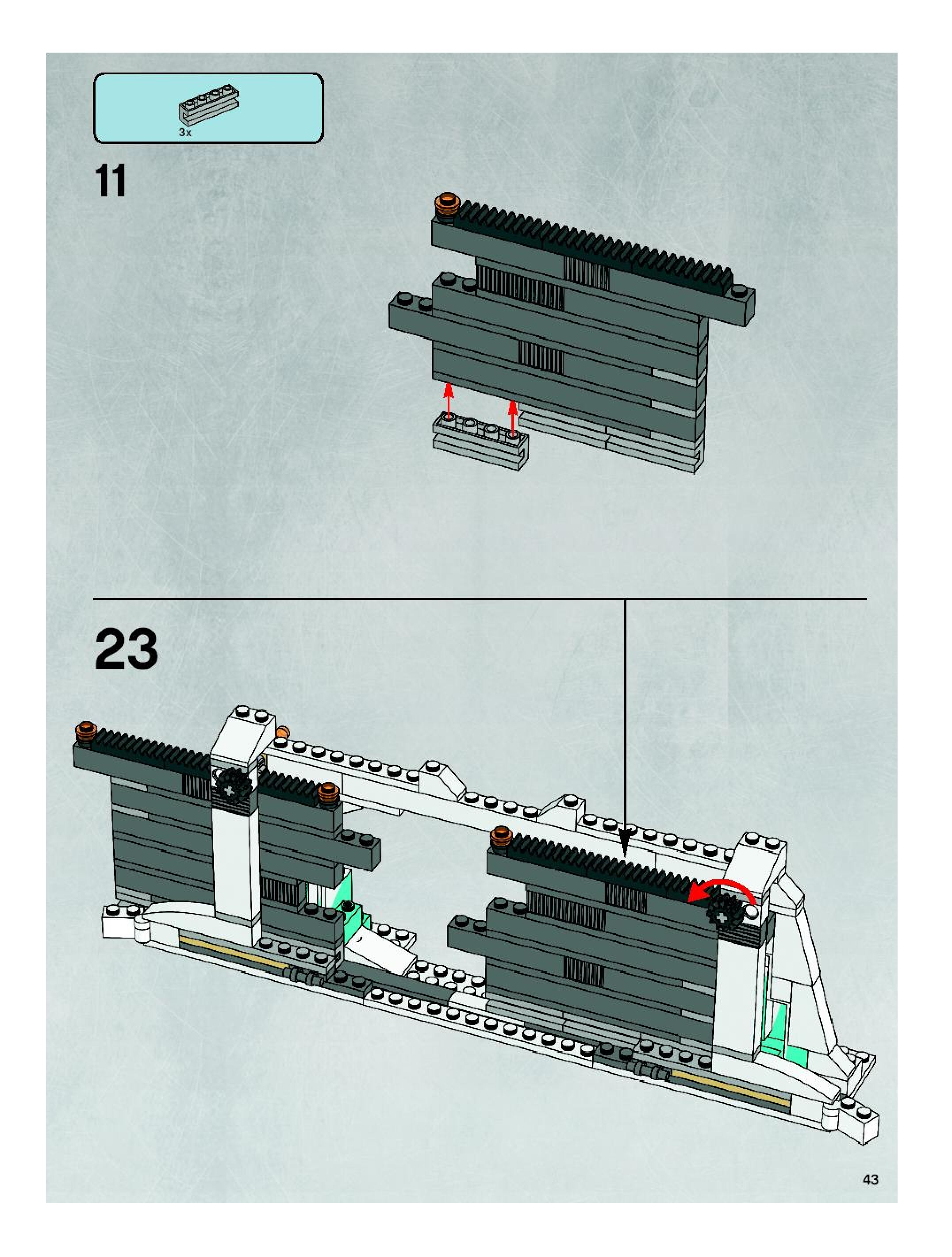 3x

11

23

43