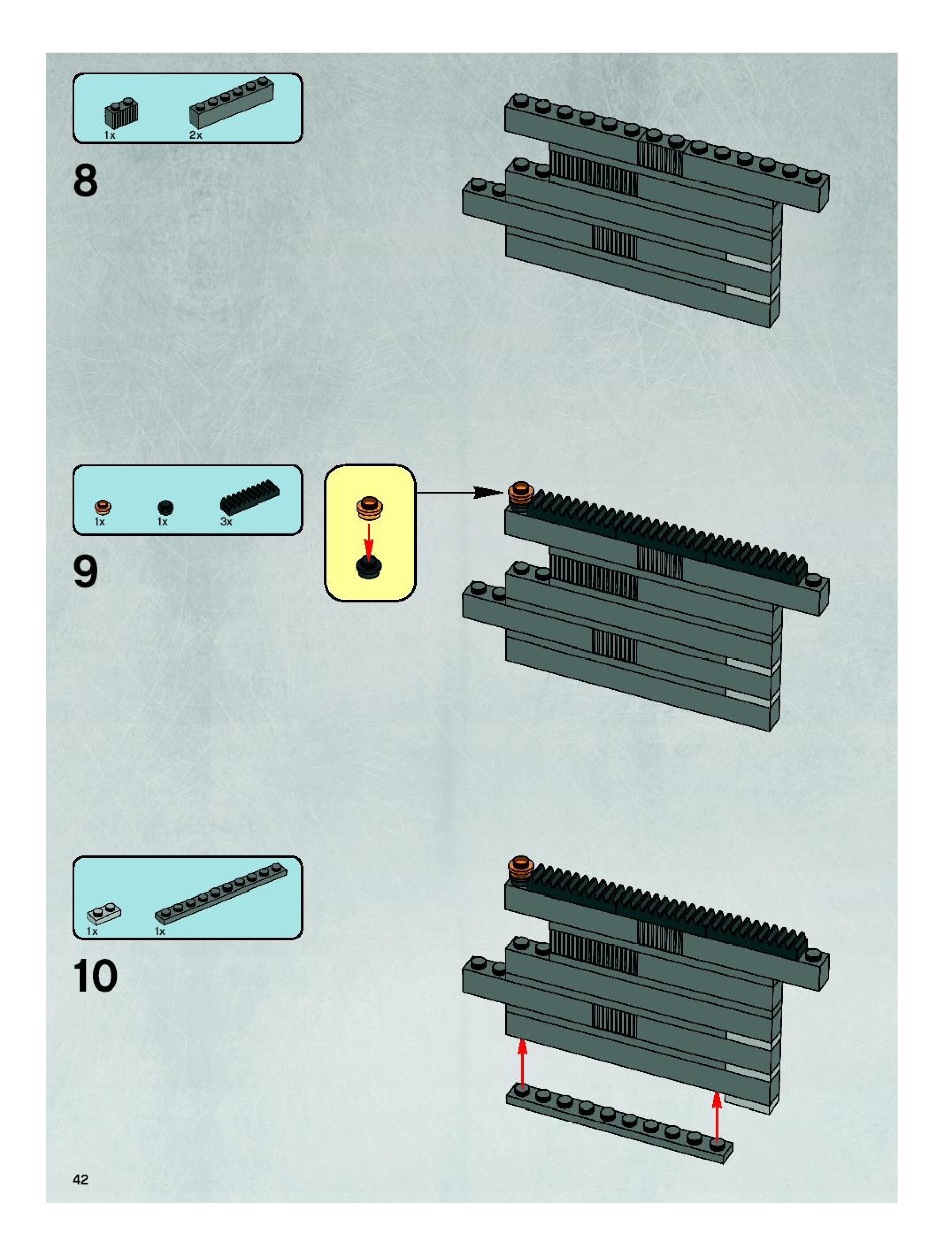 1x 2x

8

1x 1x 3x

9

1x 1x

10

42