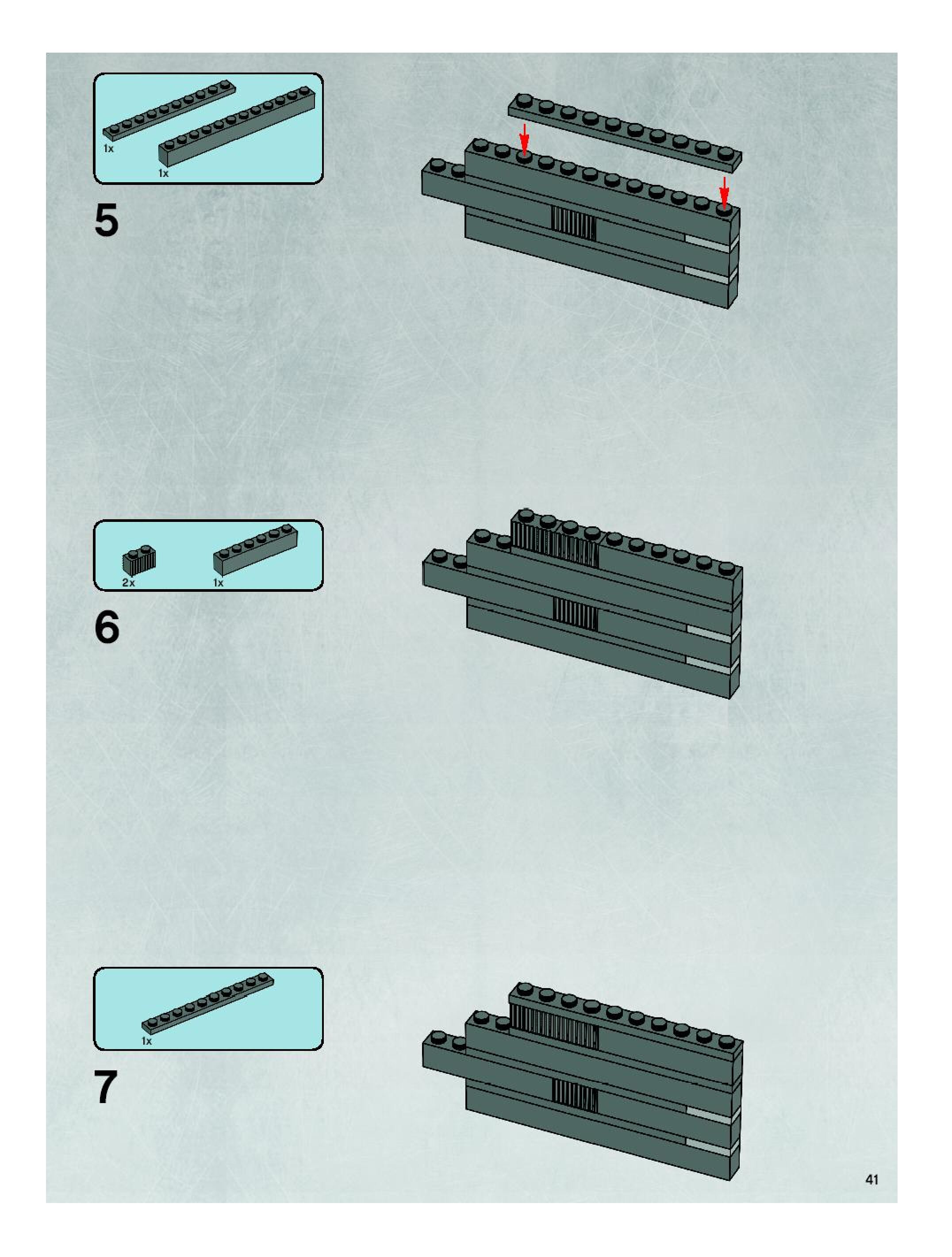 1x

1x

5

2x

1x

6

1x

7

41