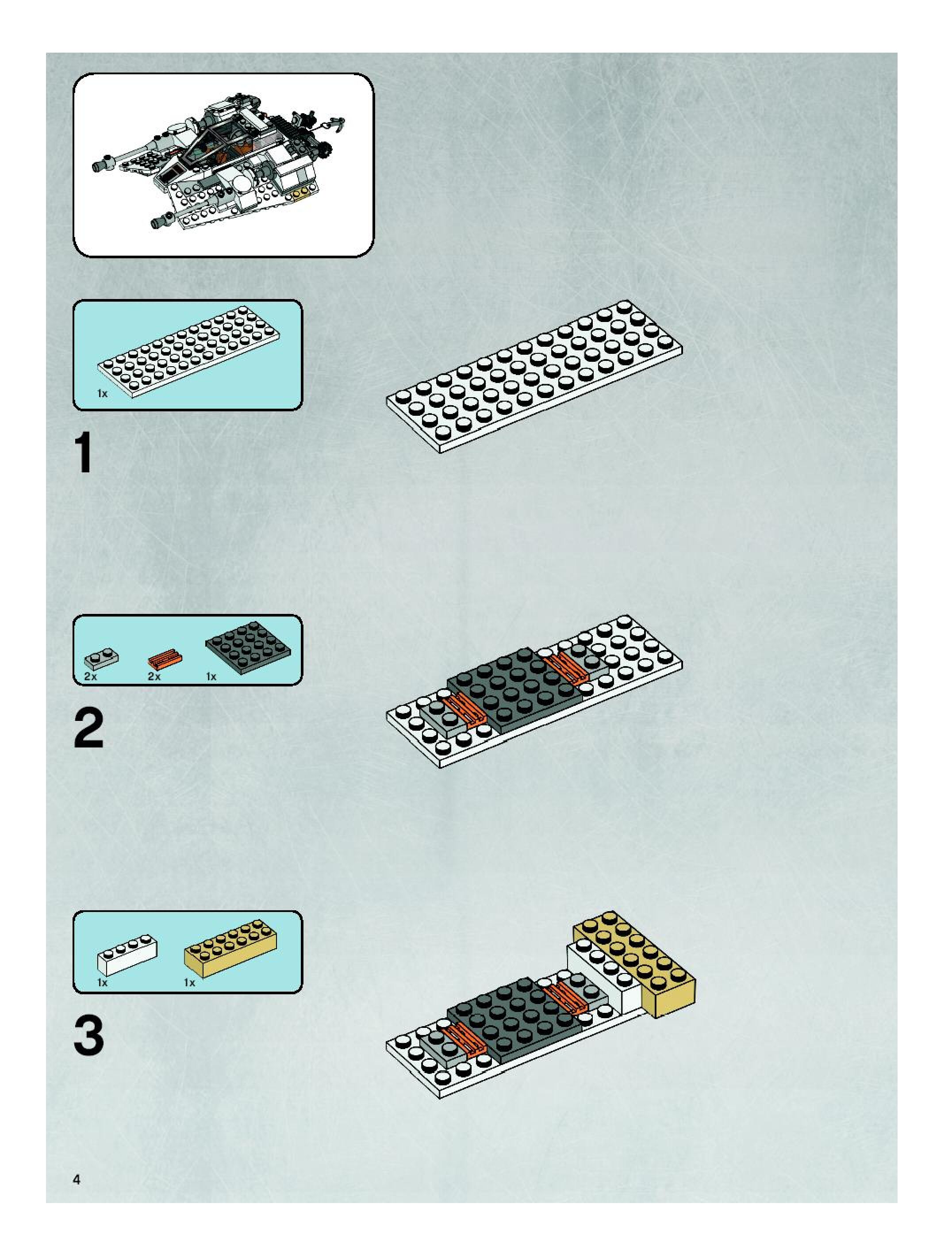 1x

1

2x 2x 1x

2

1x 1x

3

4