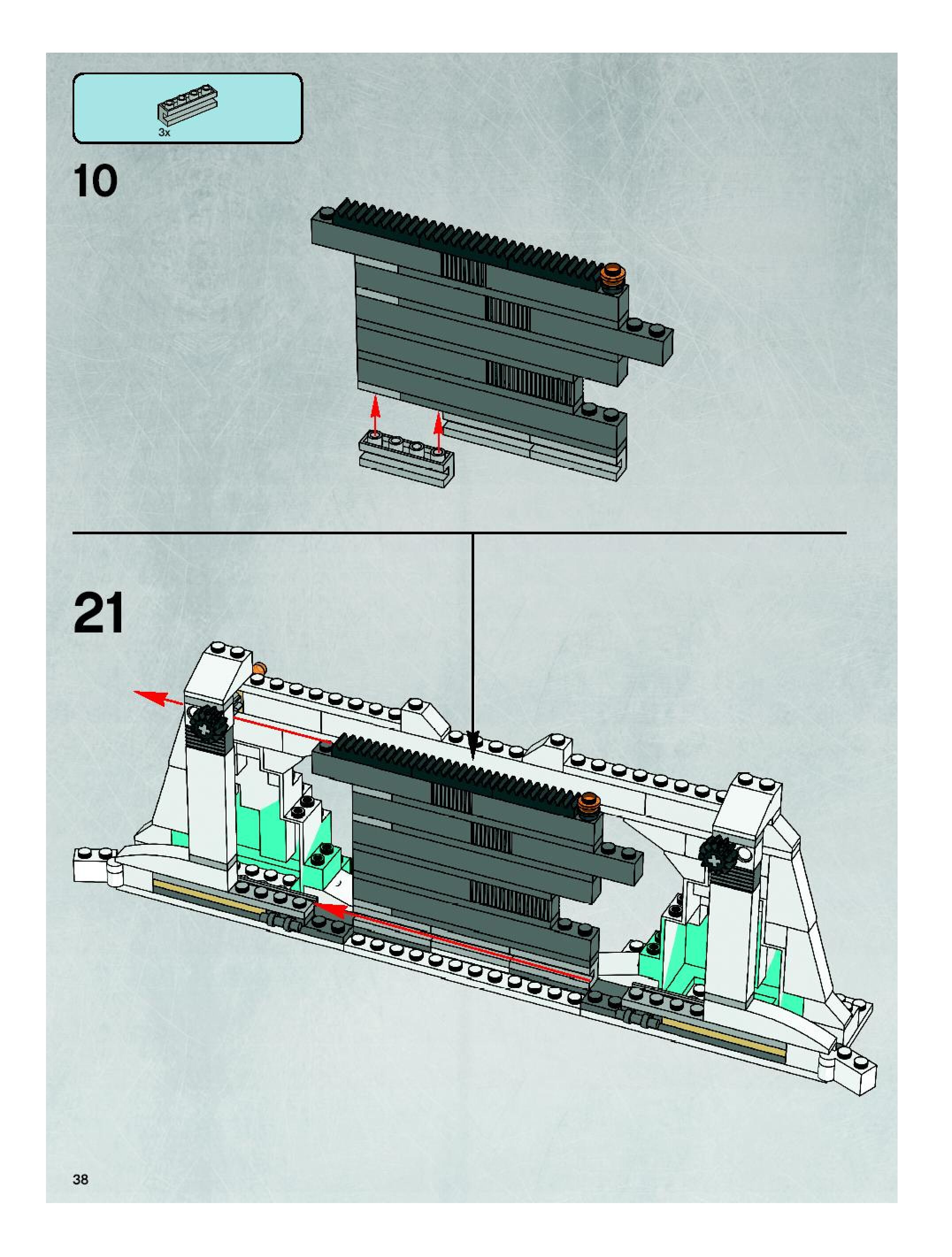 3x

10

21

38