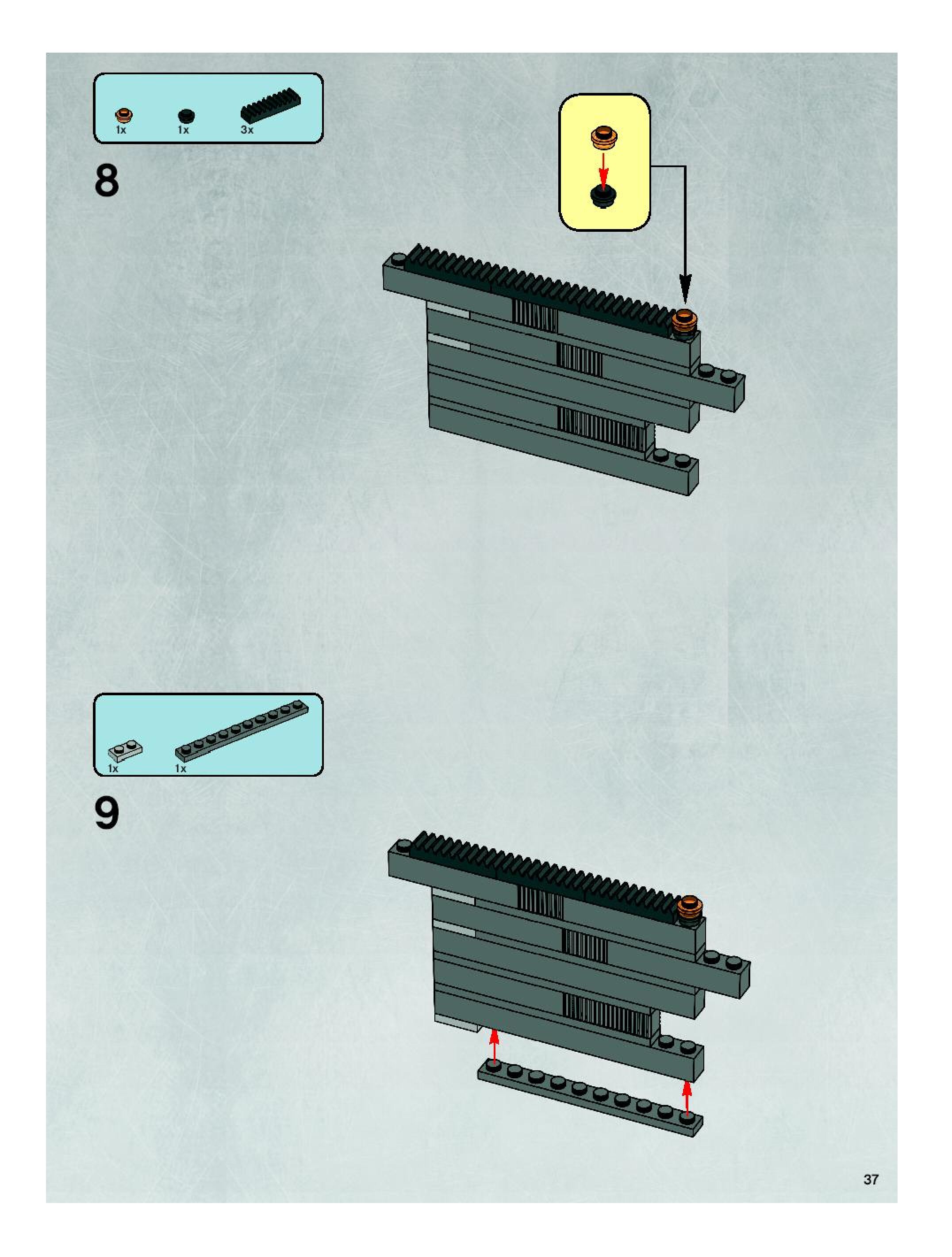 1x 1x 3x

8

1x 1x

9

37