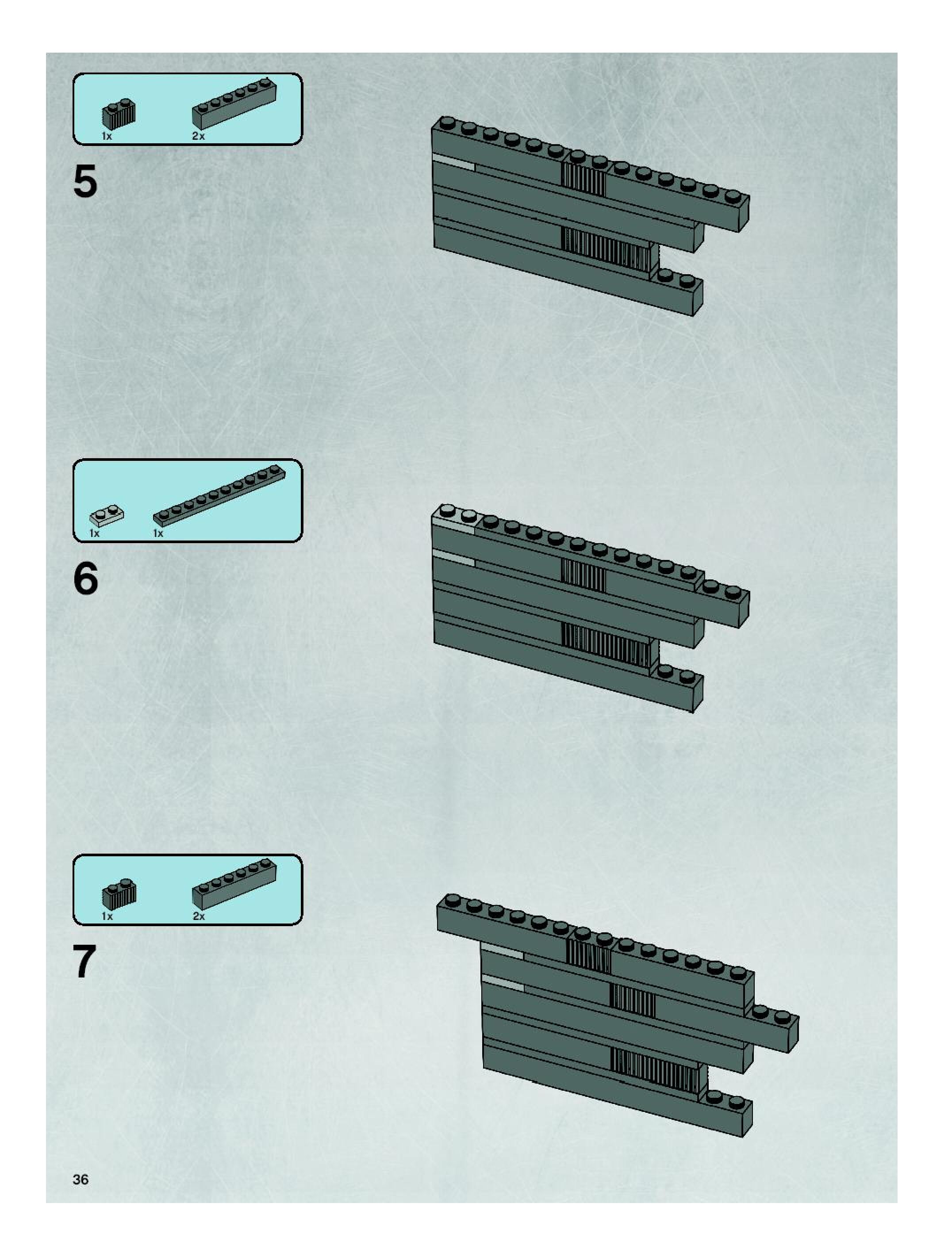 1x 2x

5

1x 1x

6

1x 2x

7

36