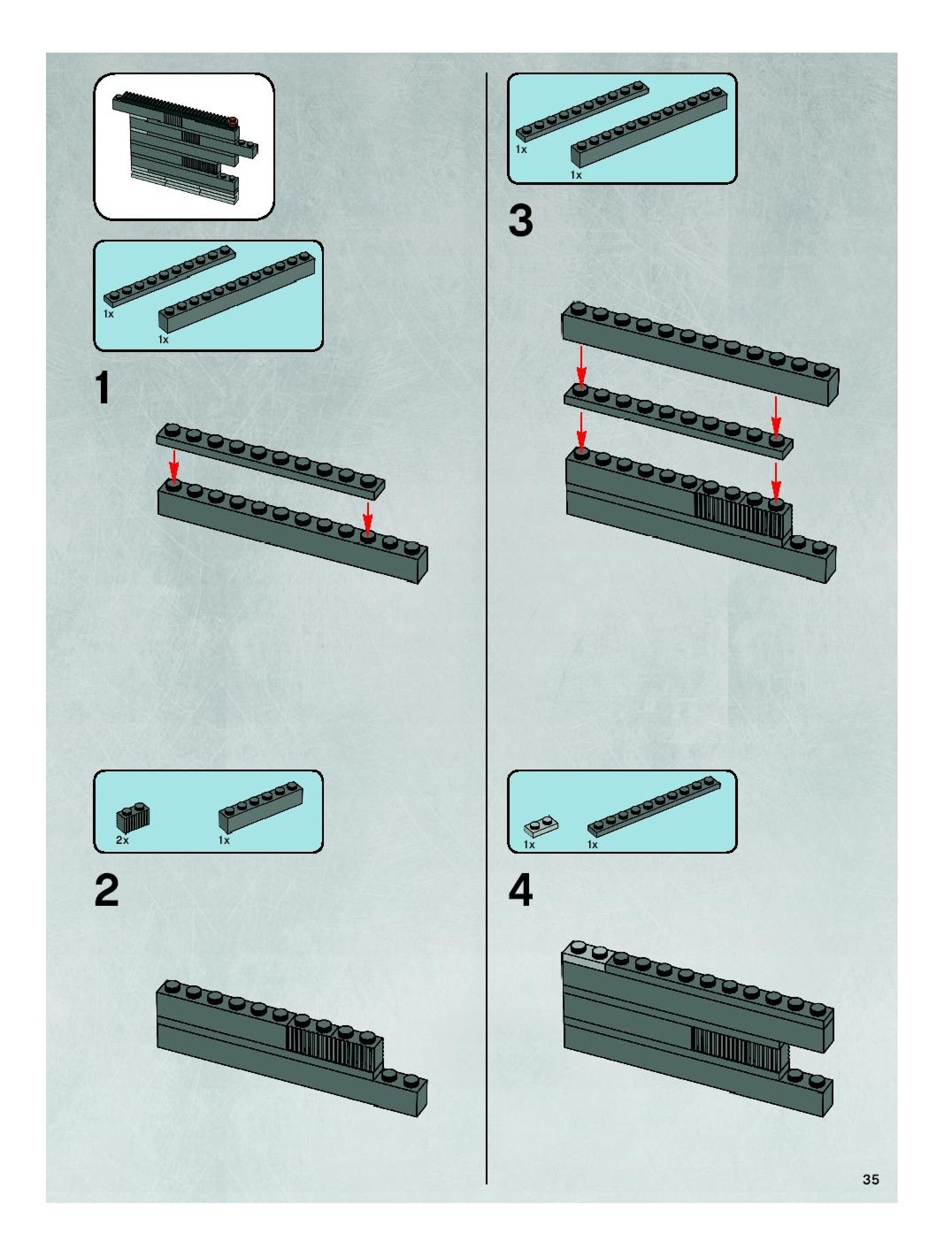 1x
1x

1

2x
1x

2

1x
1x

3

1x
1x

4

35