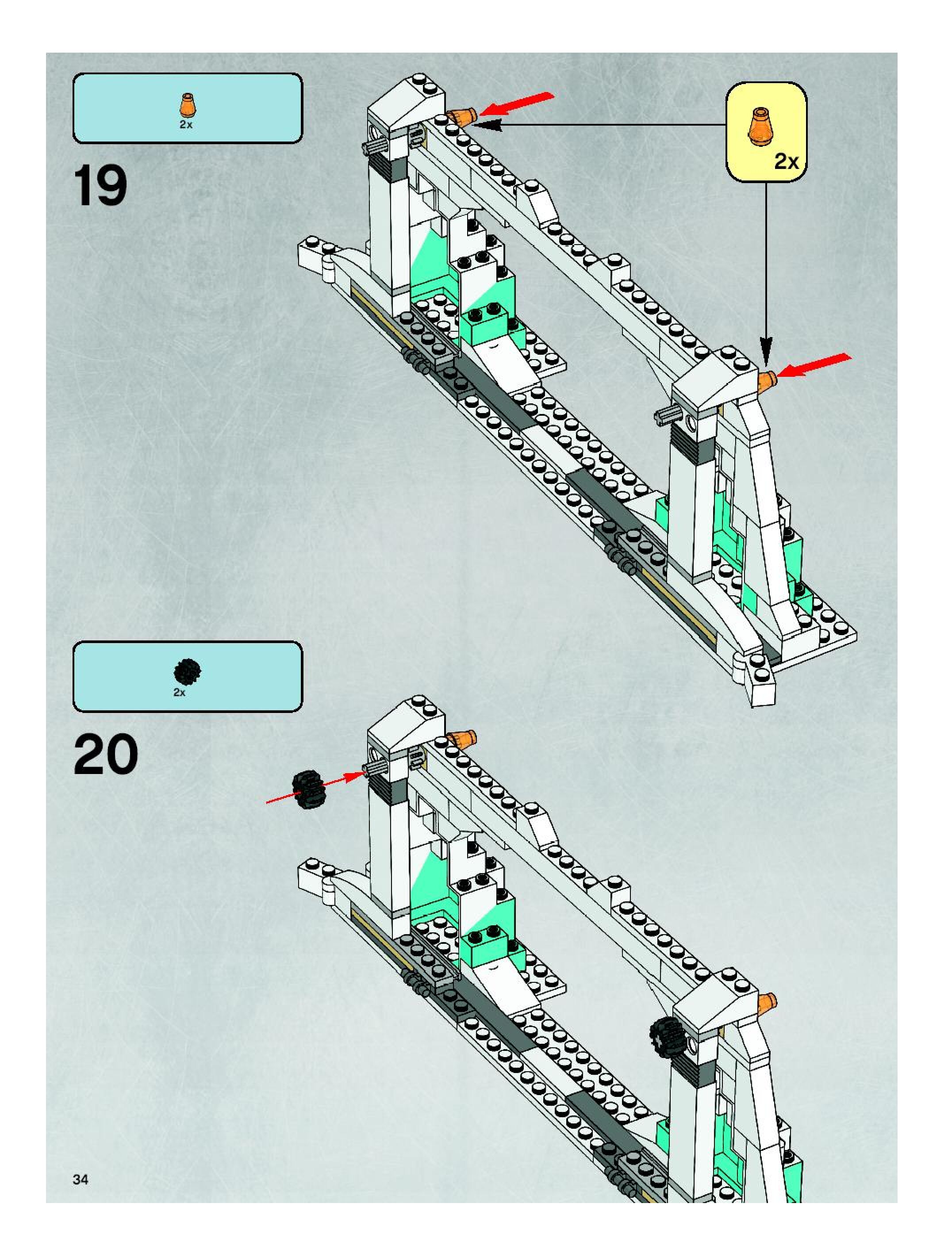 2x

19

2x

2x

20

34