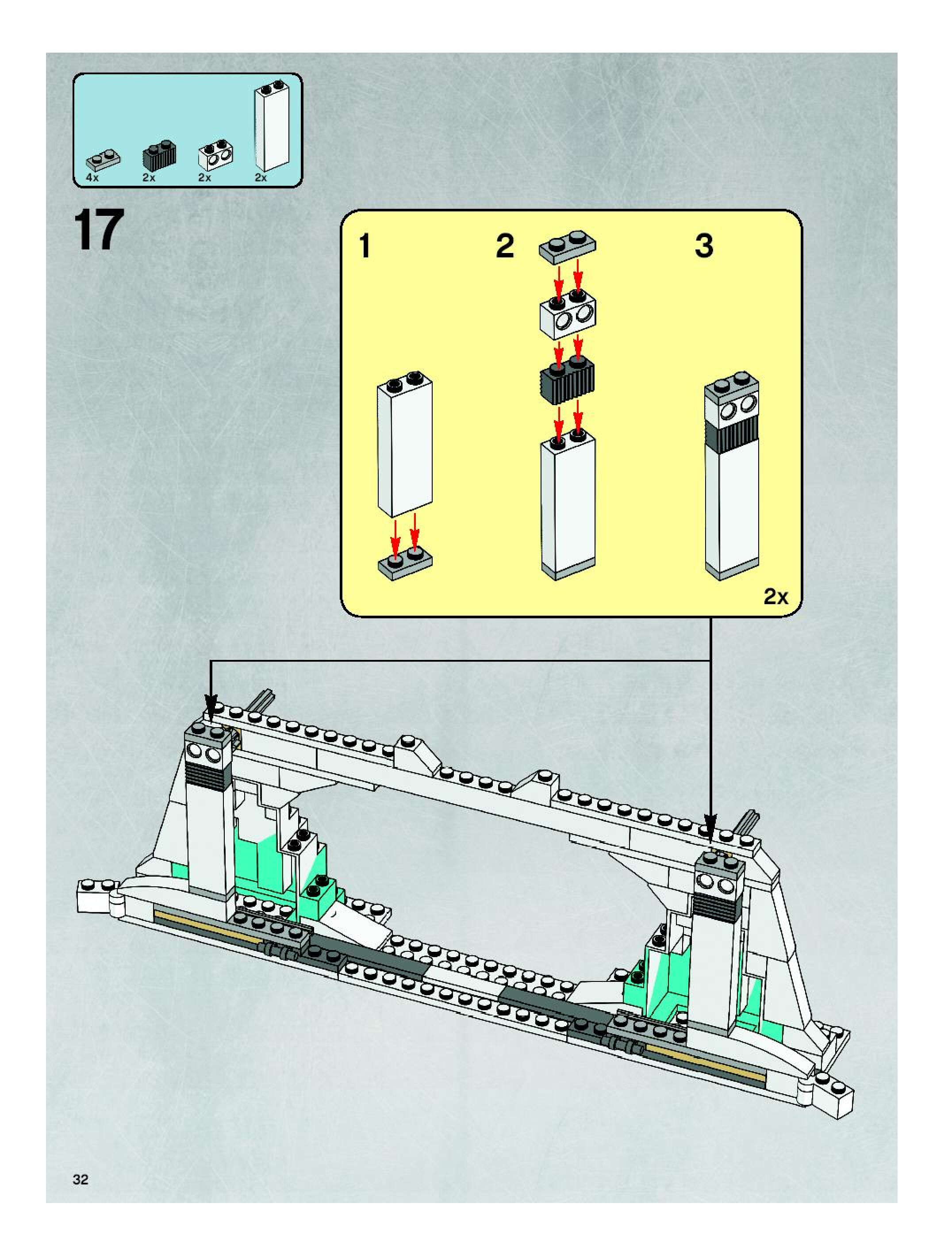 4x 2x 2x 2x

17

1

2

3

2x

32