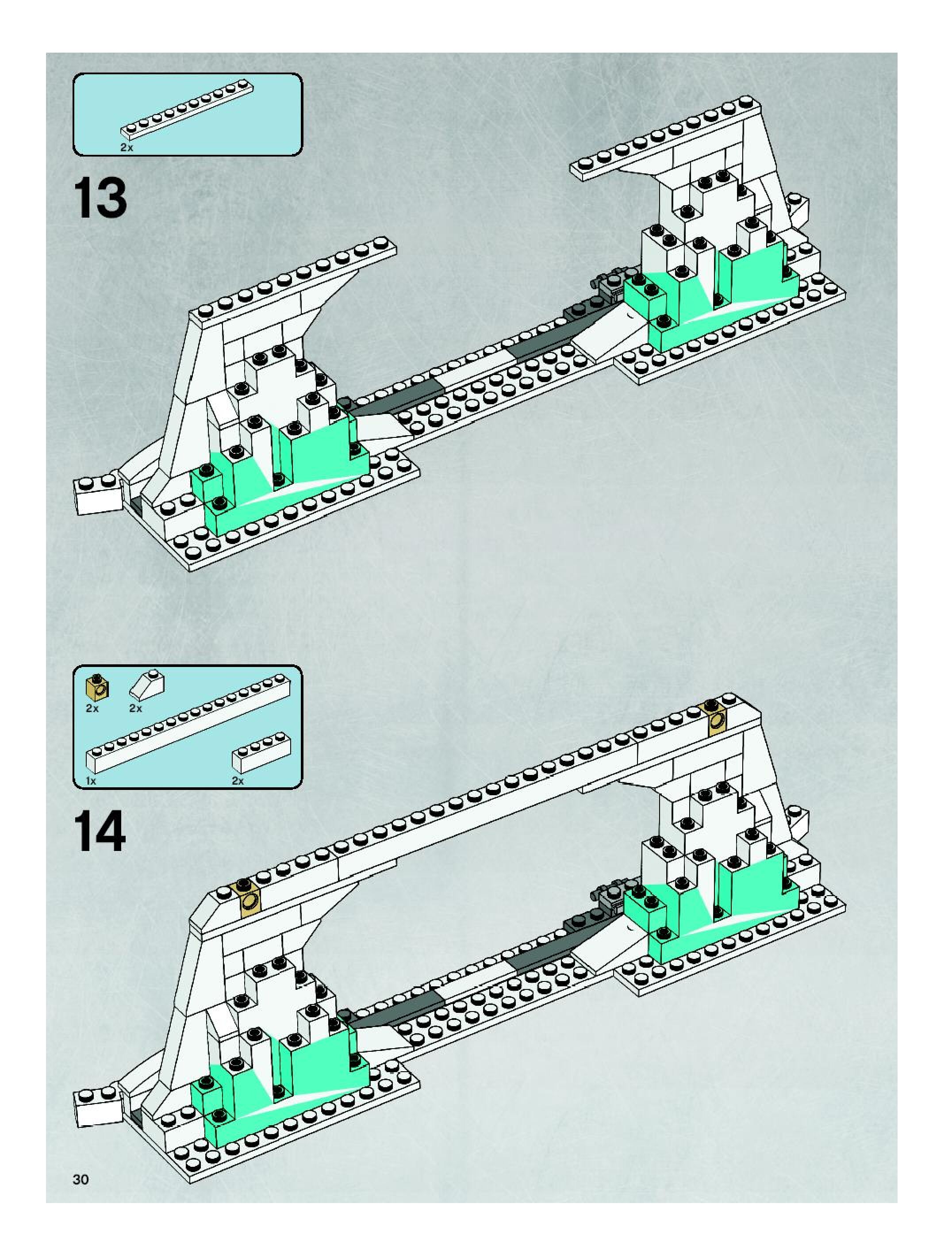 2x

13

2x 2x

1x 2x

14

30