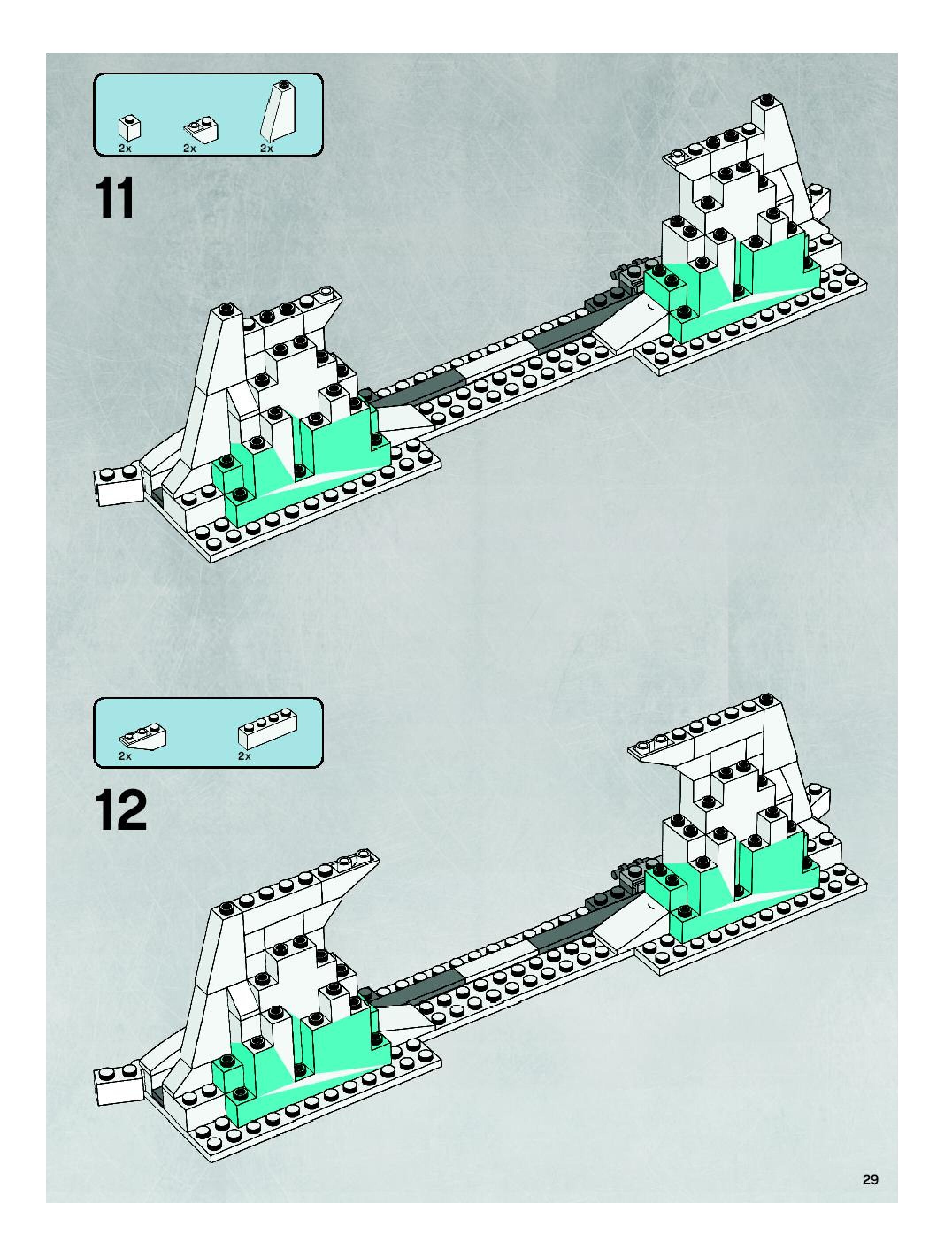 2x 2x 2x

11

2x 2x

12

29