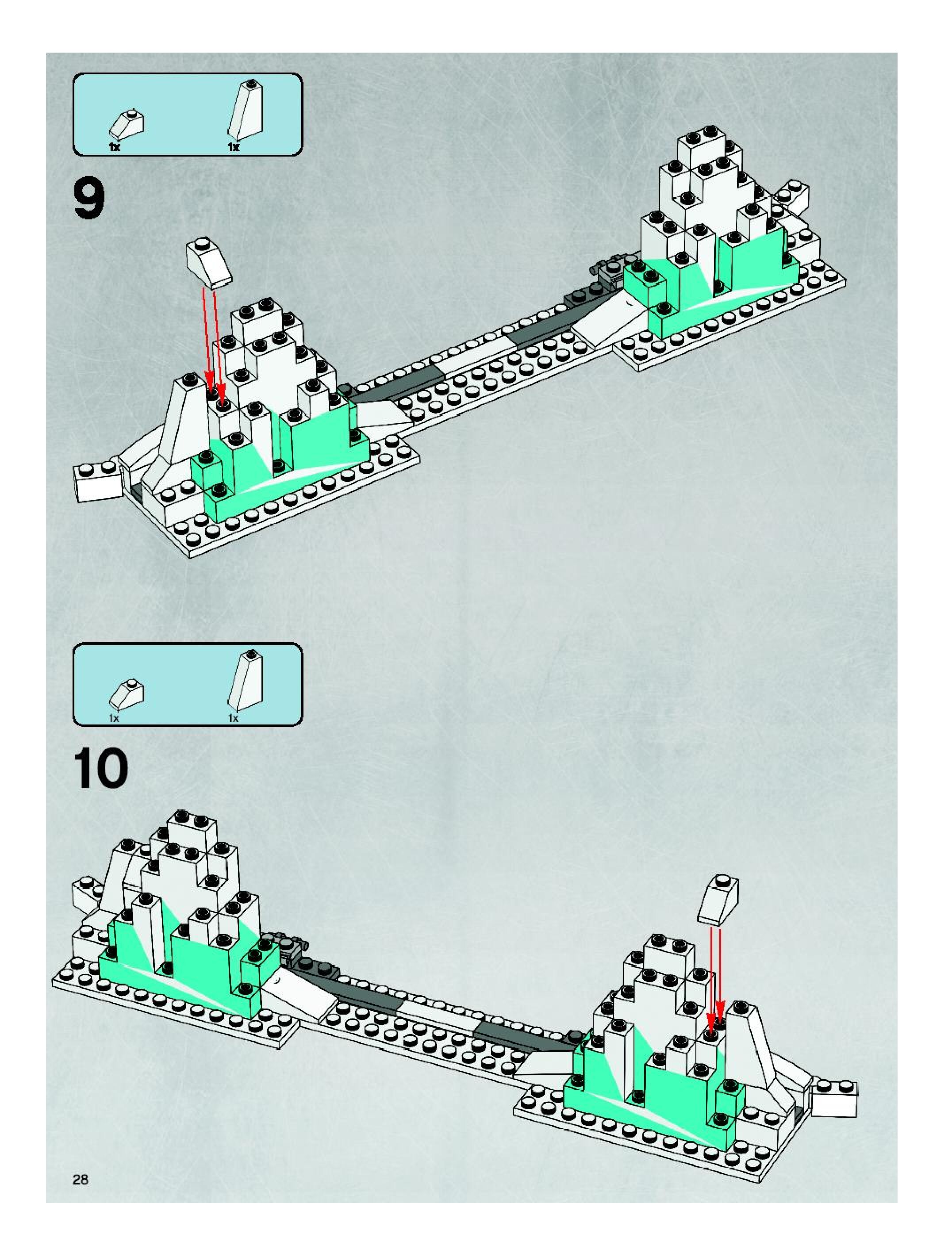 1x 1x

9

1x 1x

10

28