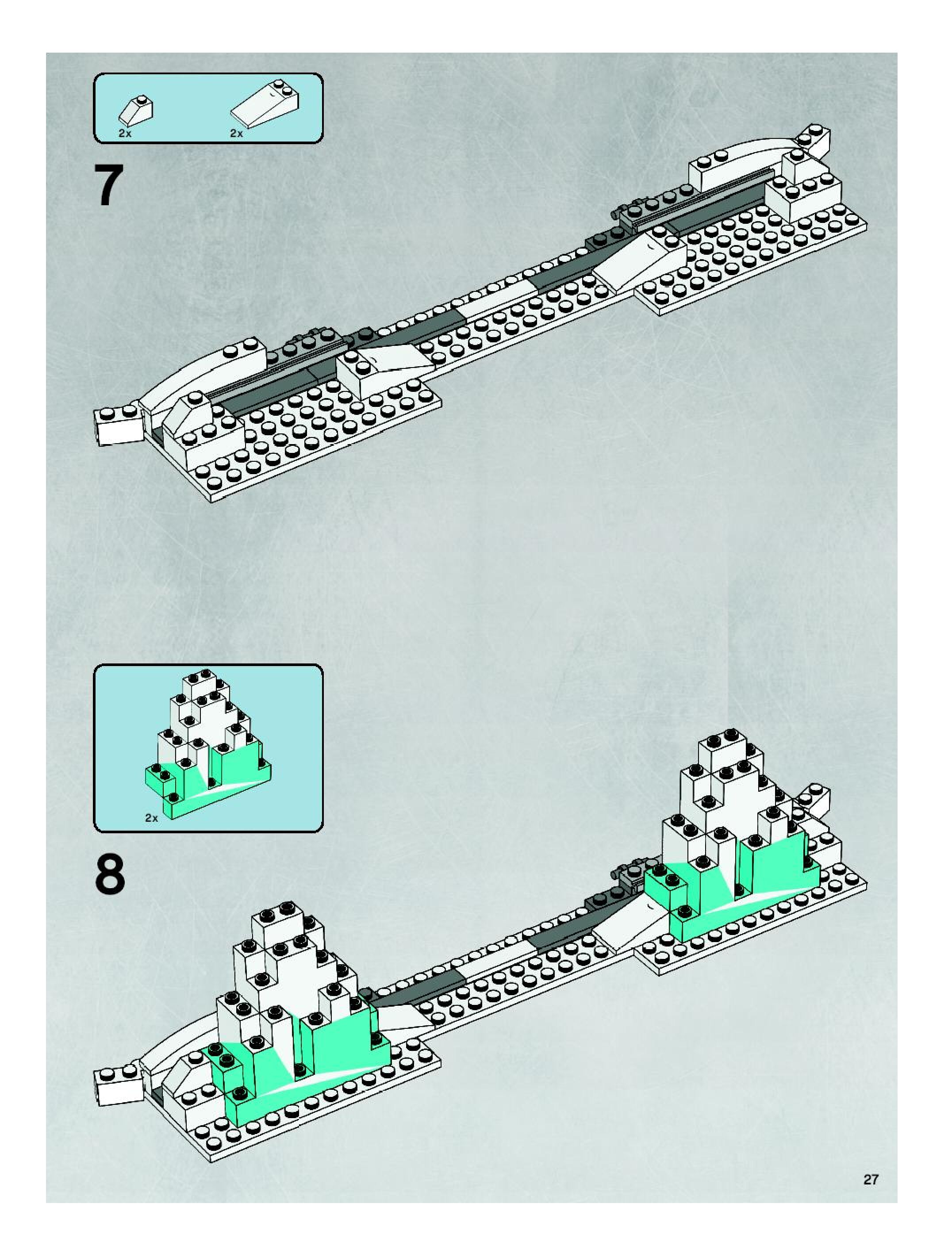 2x
2x
7

2x
8

27