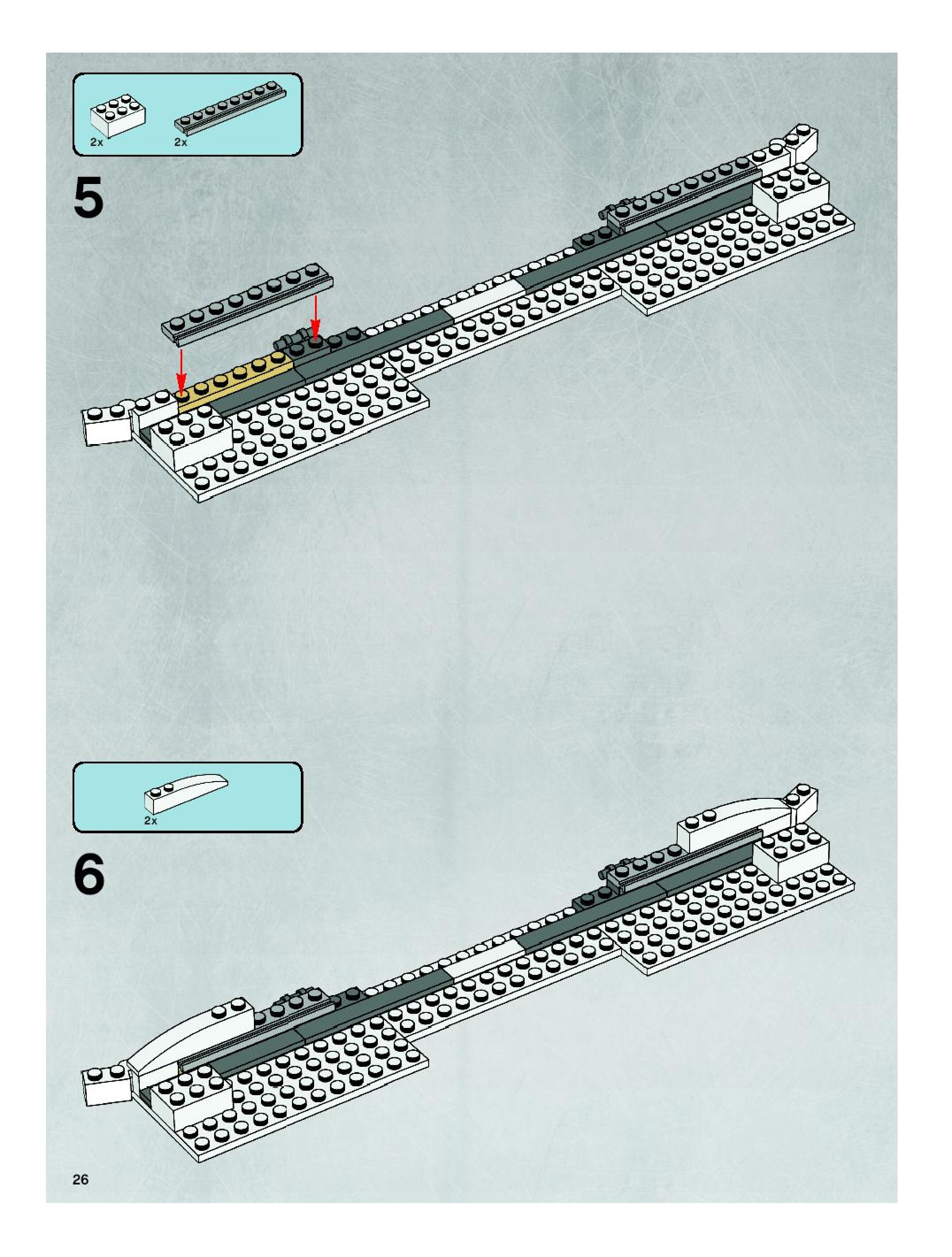 2x
2x

5

2x

6

26