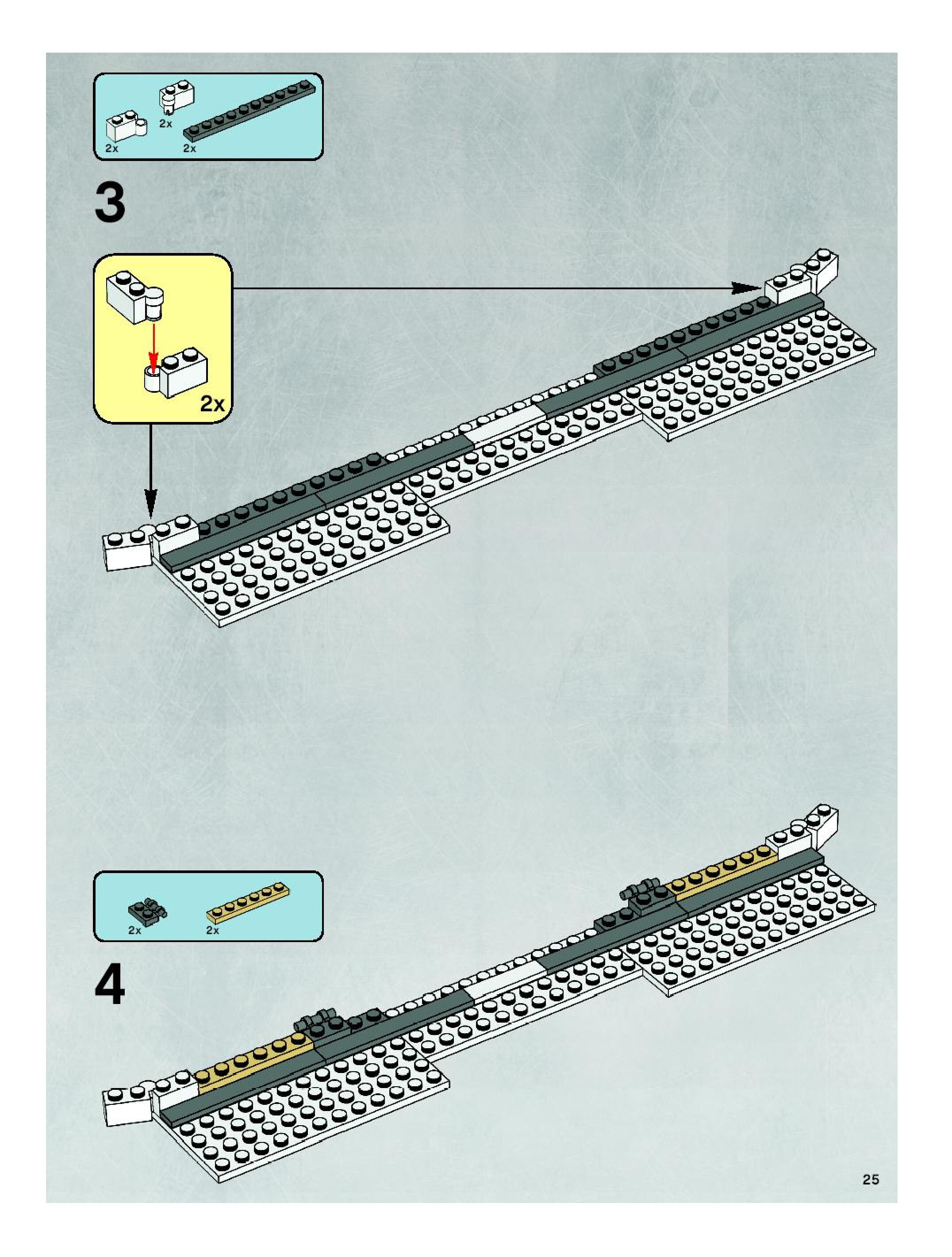 2x
2x
2x

3

2x

2x
2x

4

25