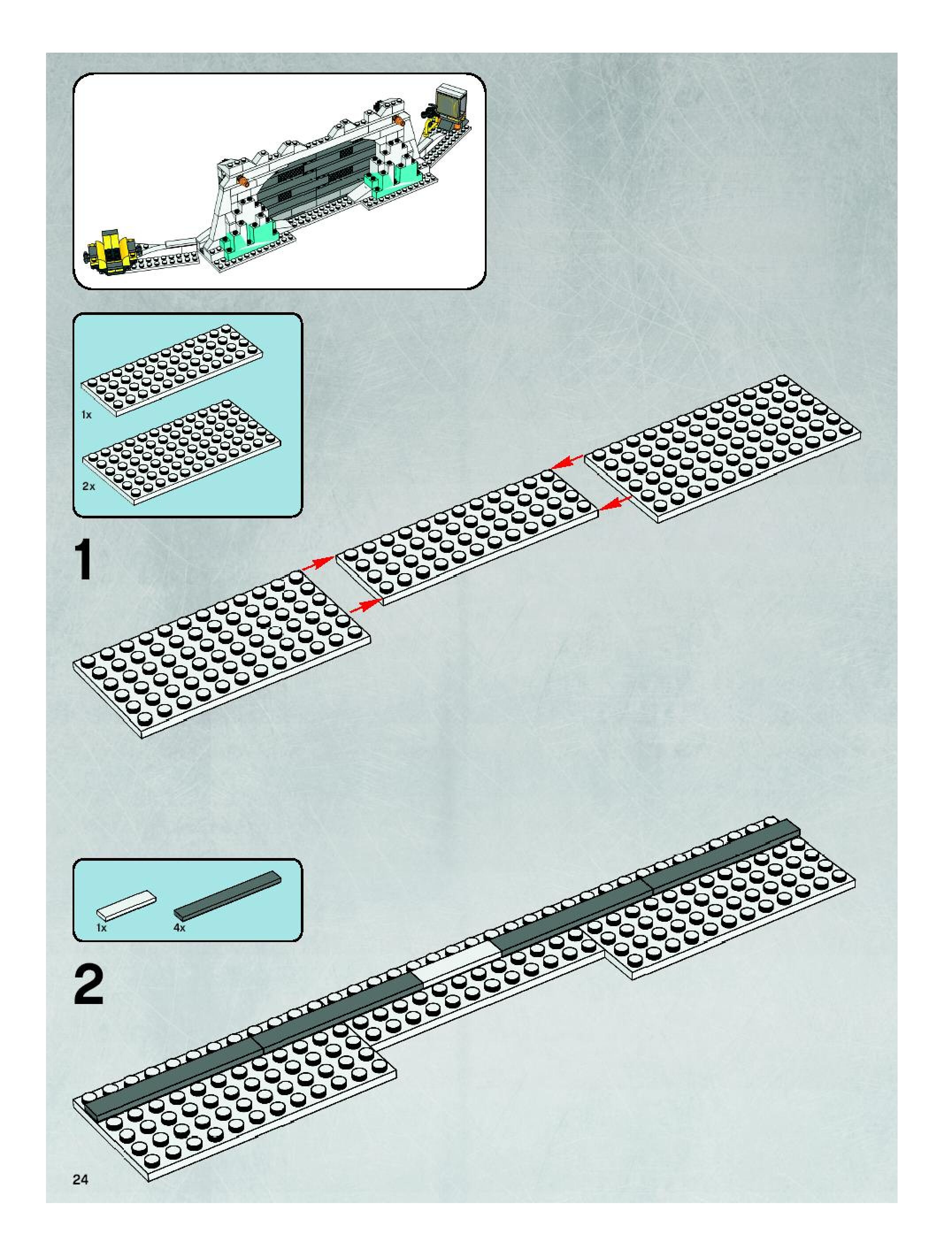 1x

2x

1

1x

4x

2

24