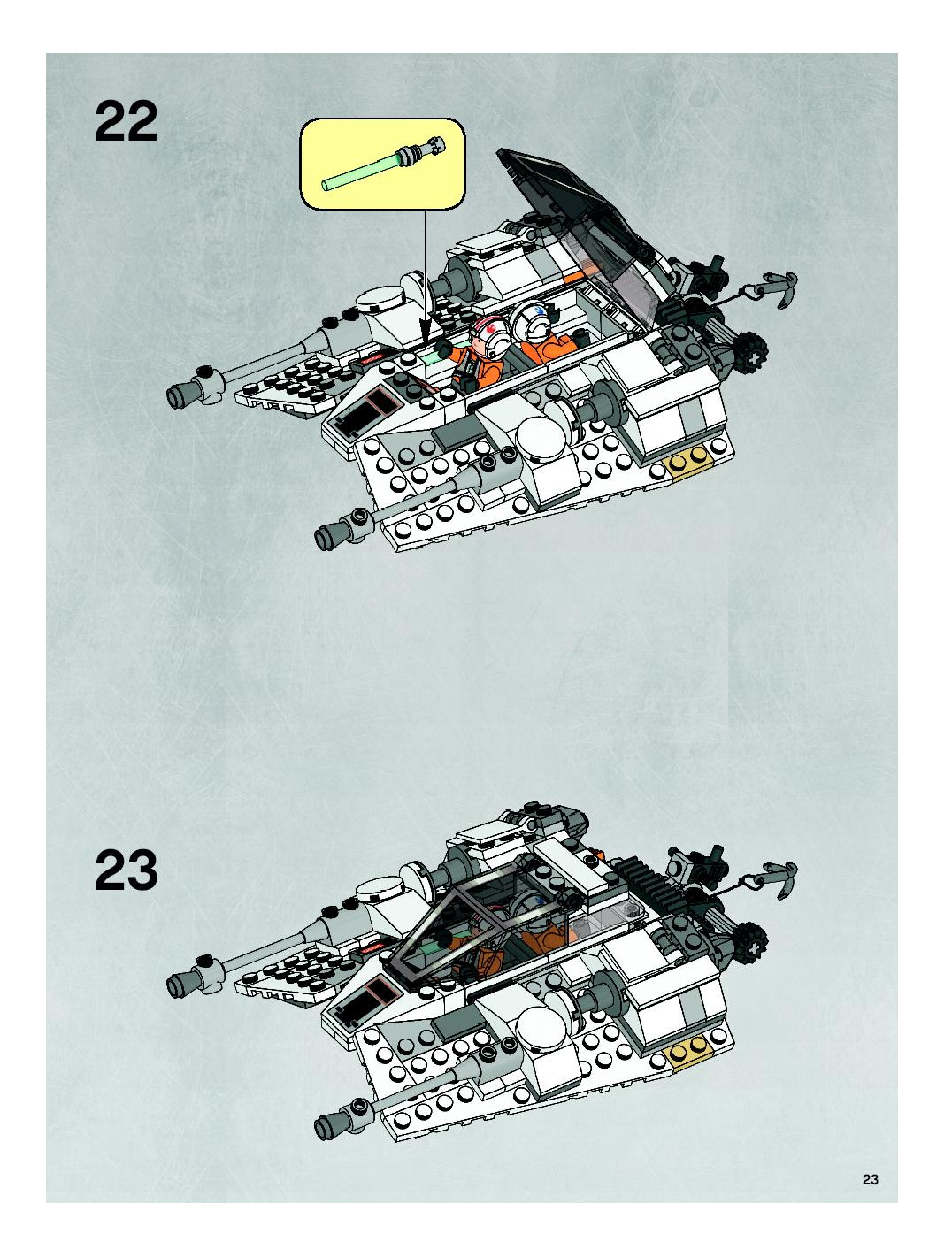 22

23

23