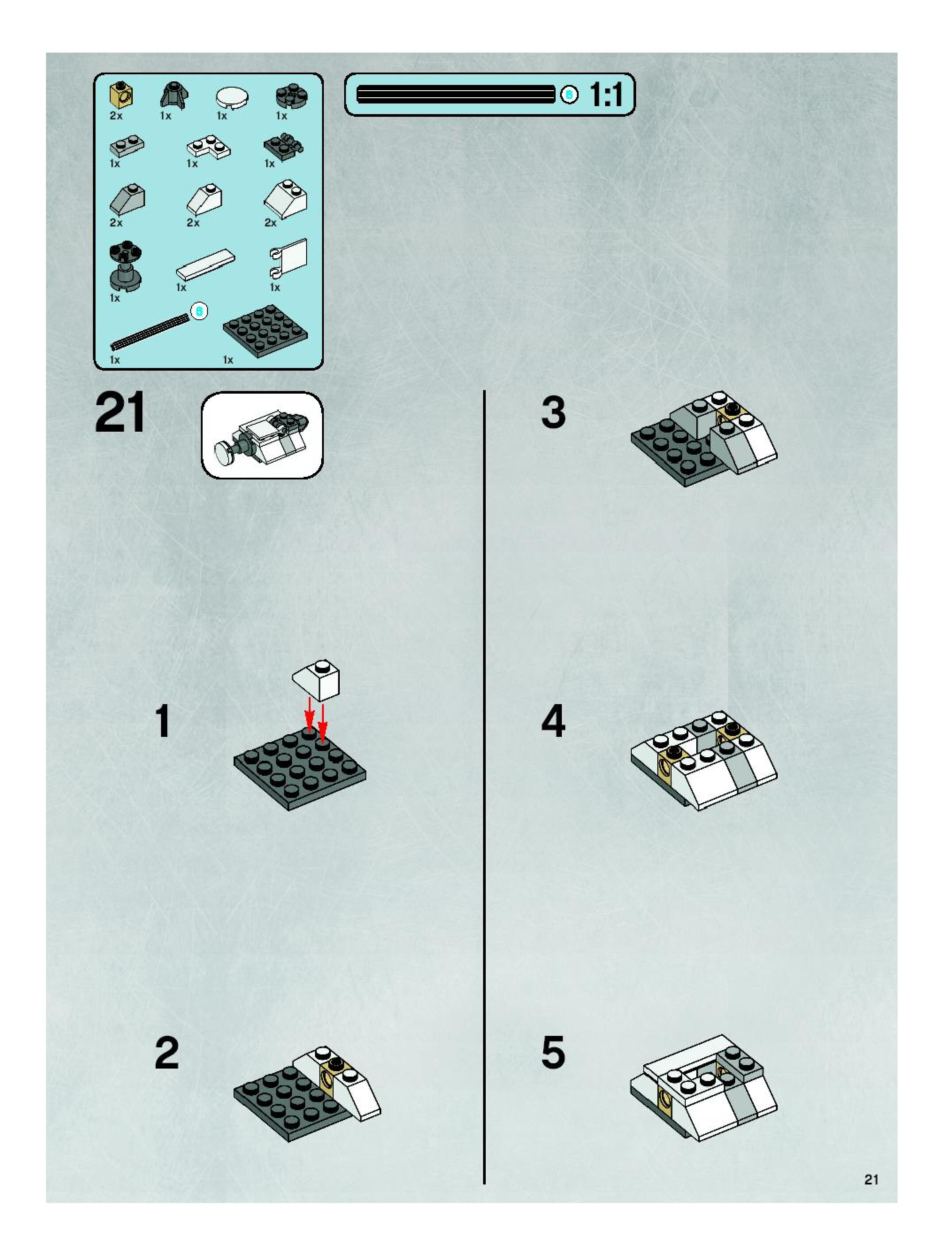 2x 1x 1x 1x
1x 1x 1x
2x 2x 2x
1x 1x 1x
6
1x 1x

6 1:1

21

1

2

3

4

5

21