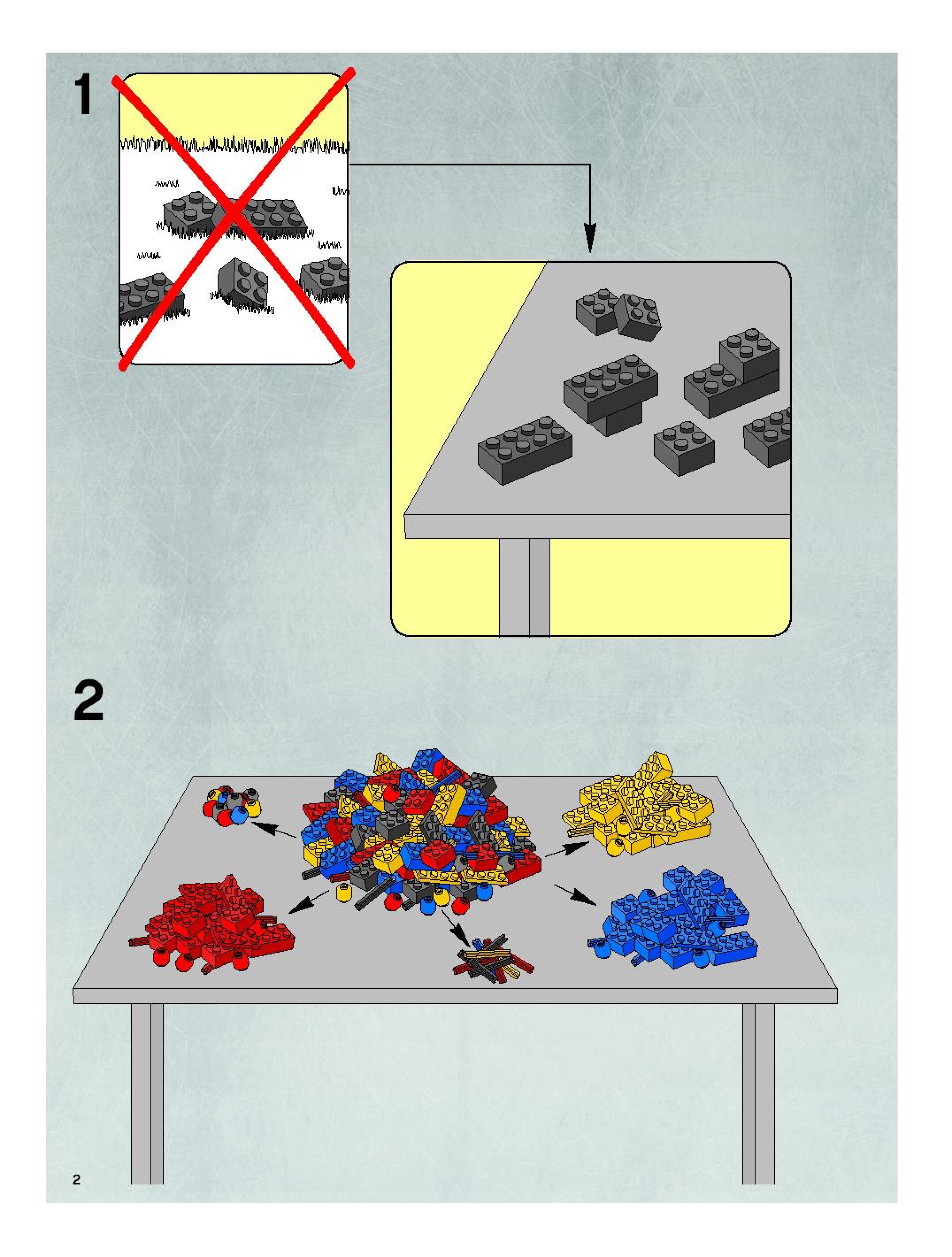 1

2

2