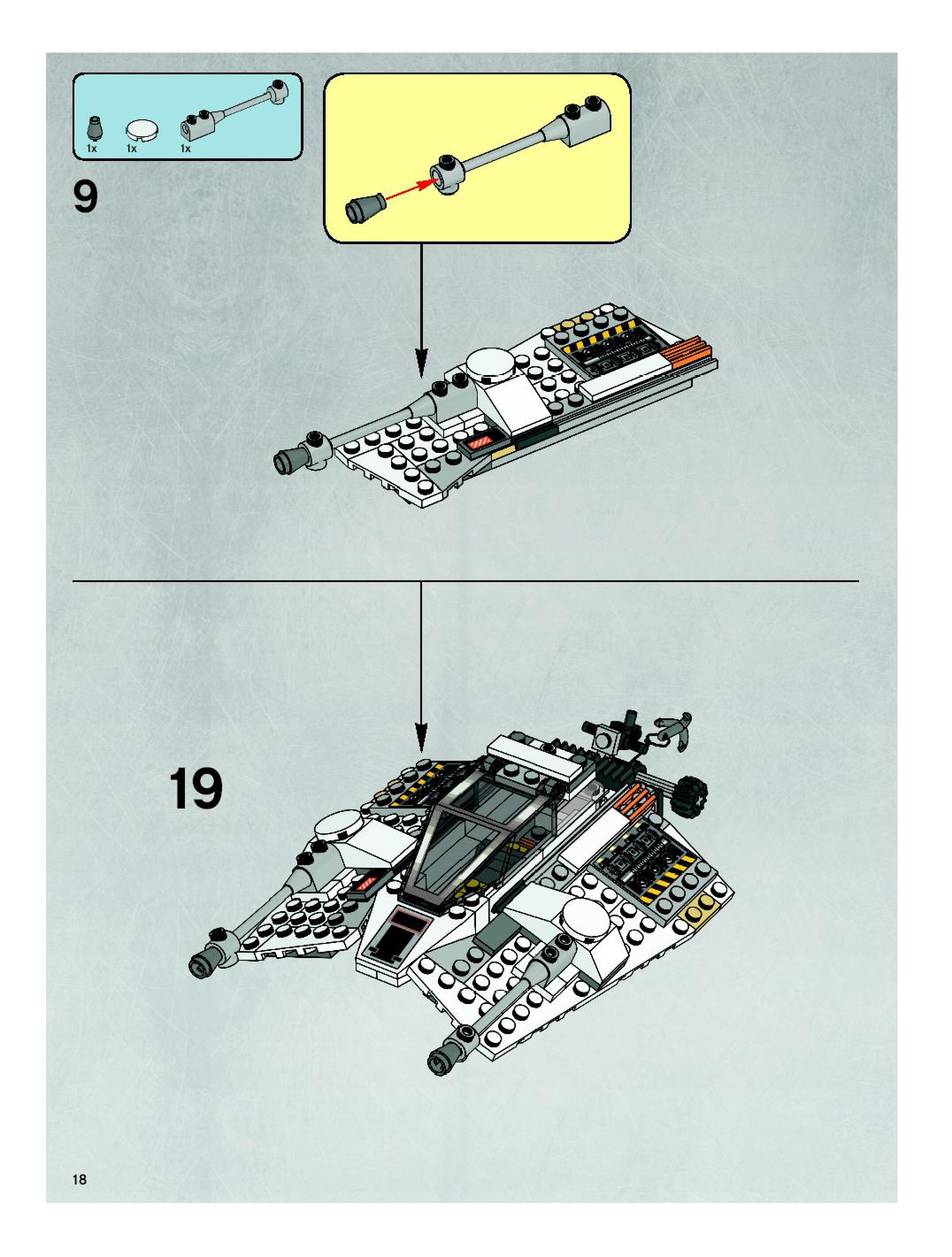 1x 1x 1x

9

19

18