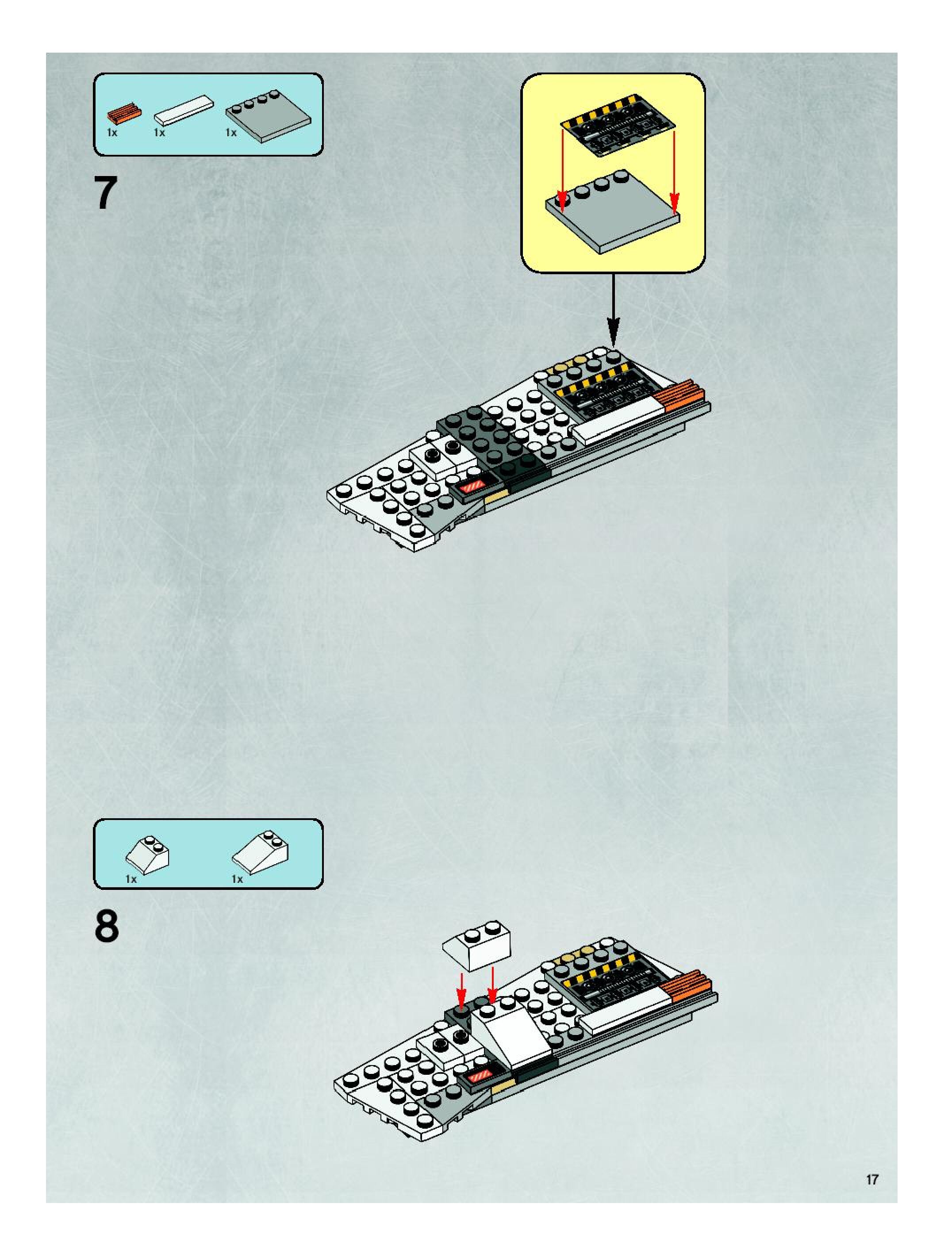 1x 1x 1x

7

1x 1x

8

17