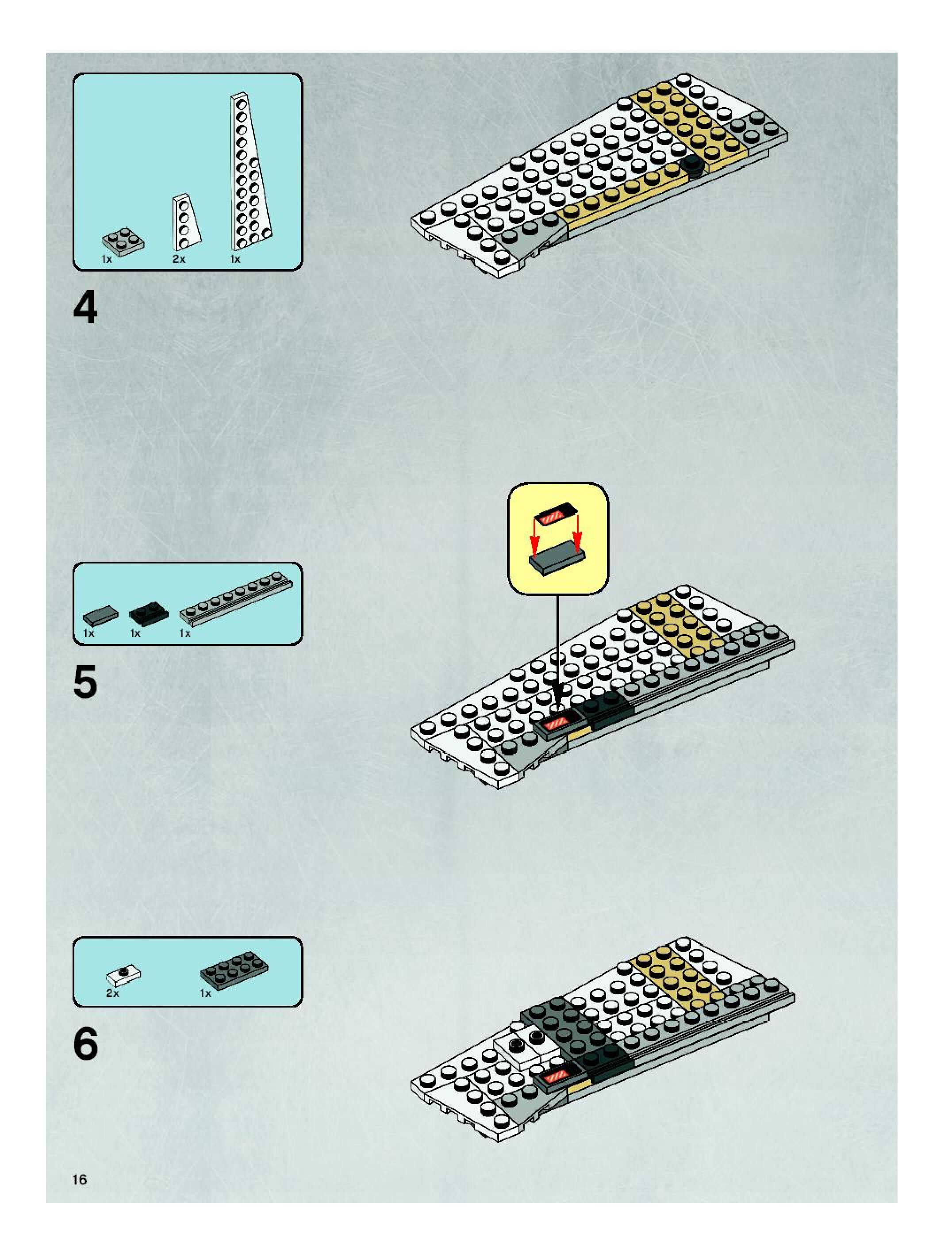 1x 2x 1x

4

1x 1x 1x

5

2x 1x

6

16