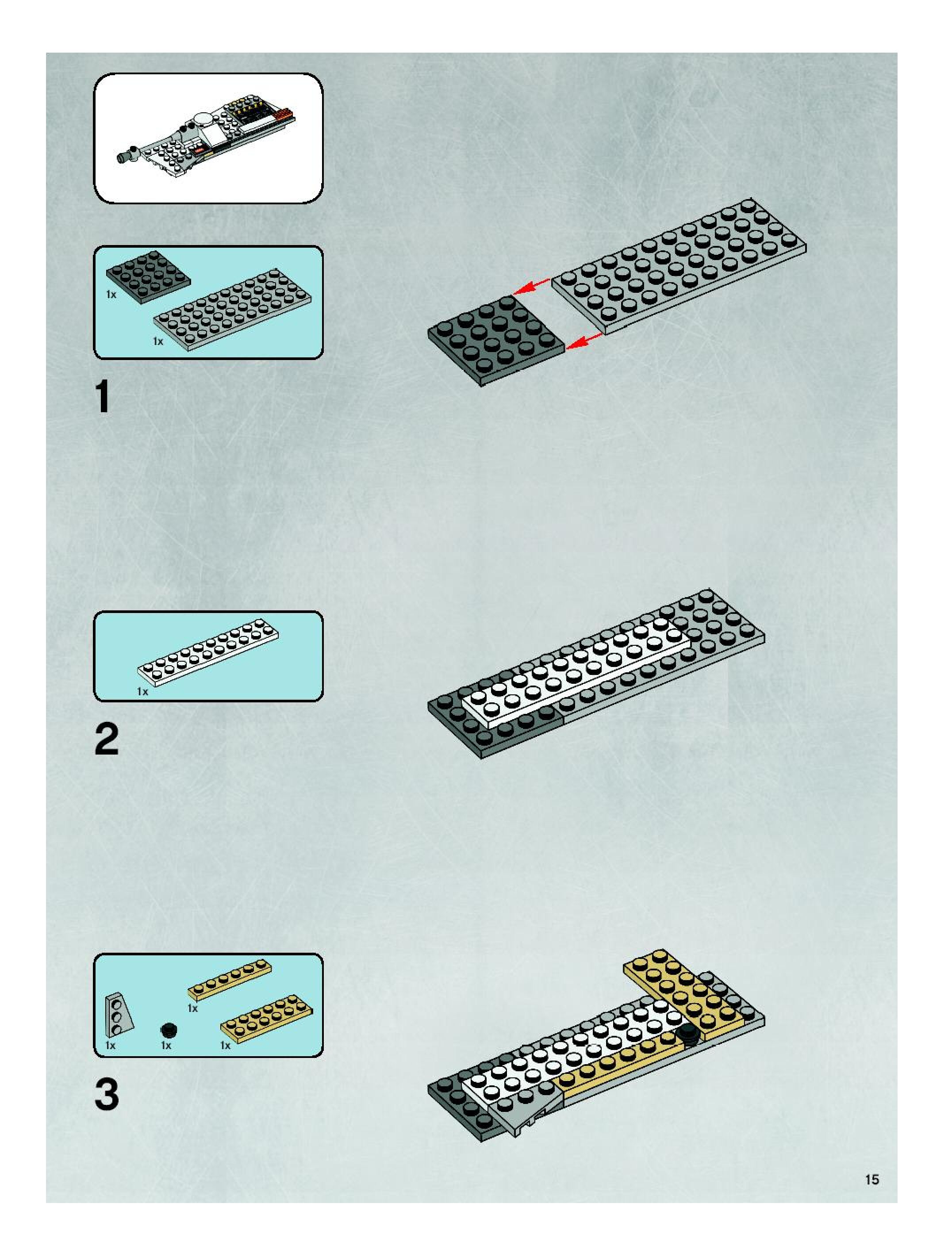 1x

1x

1

1x

2

1x

1x

1x

1x

3

15