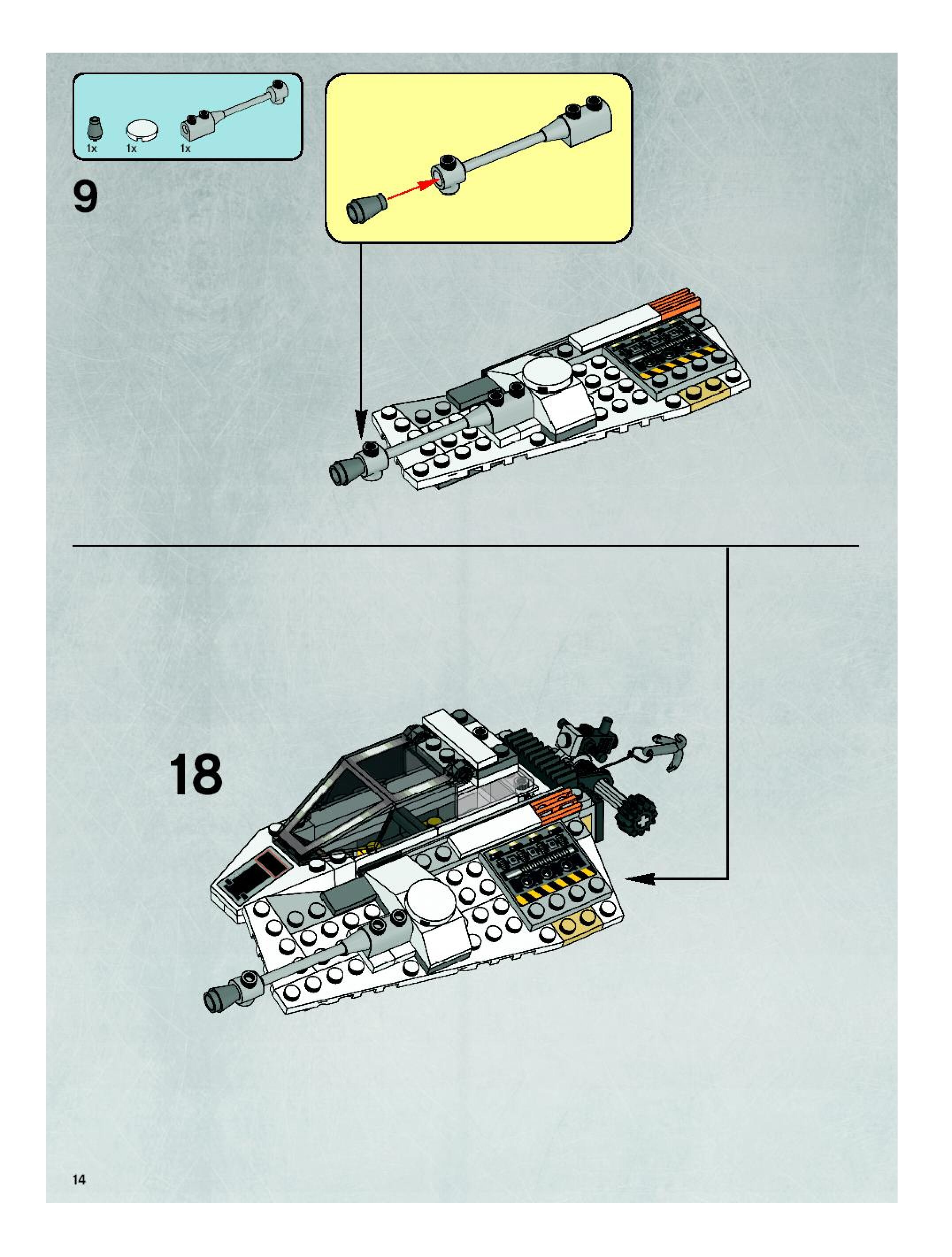 1x 1x 1x

9

18

14