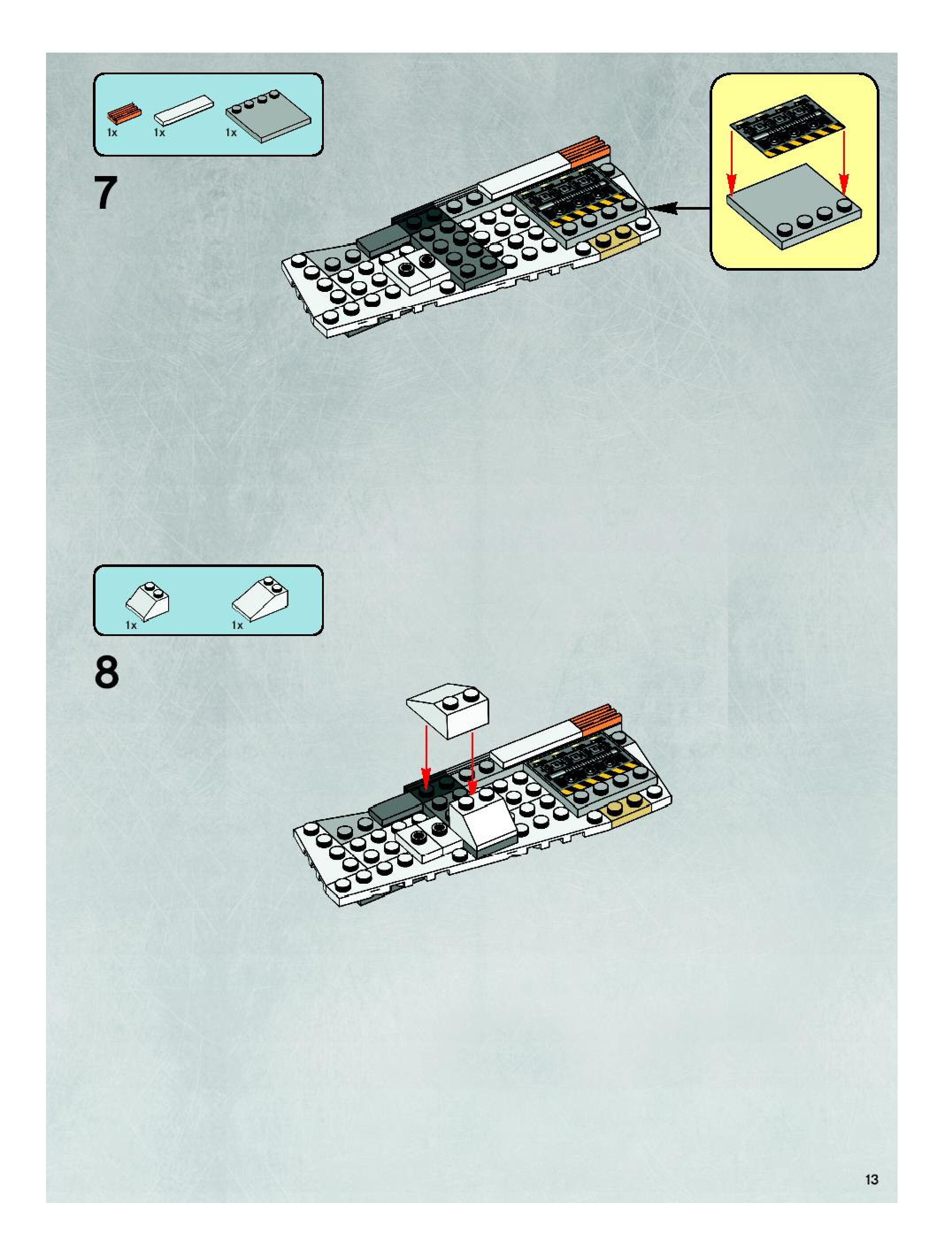 1x 1x 1x

7

1x 1x

8

13