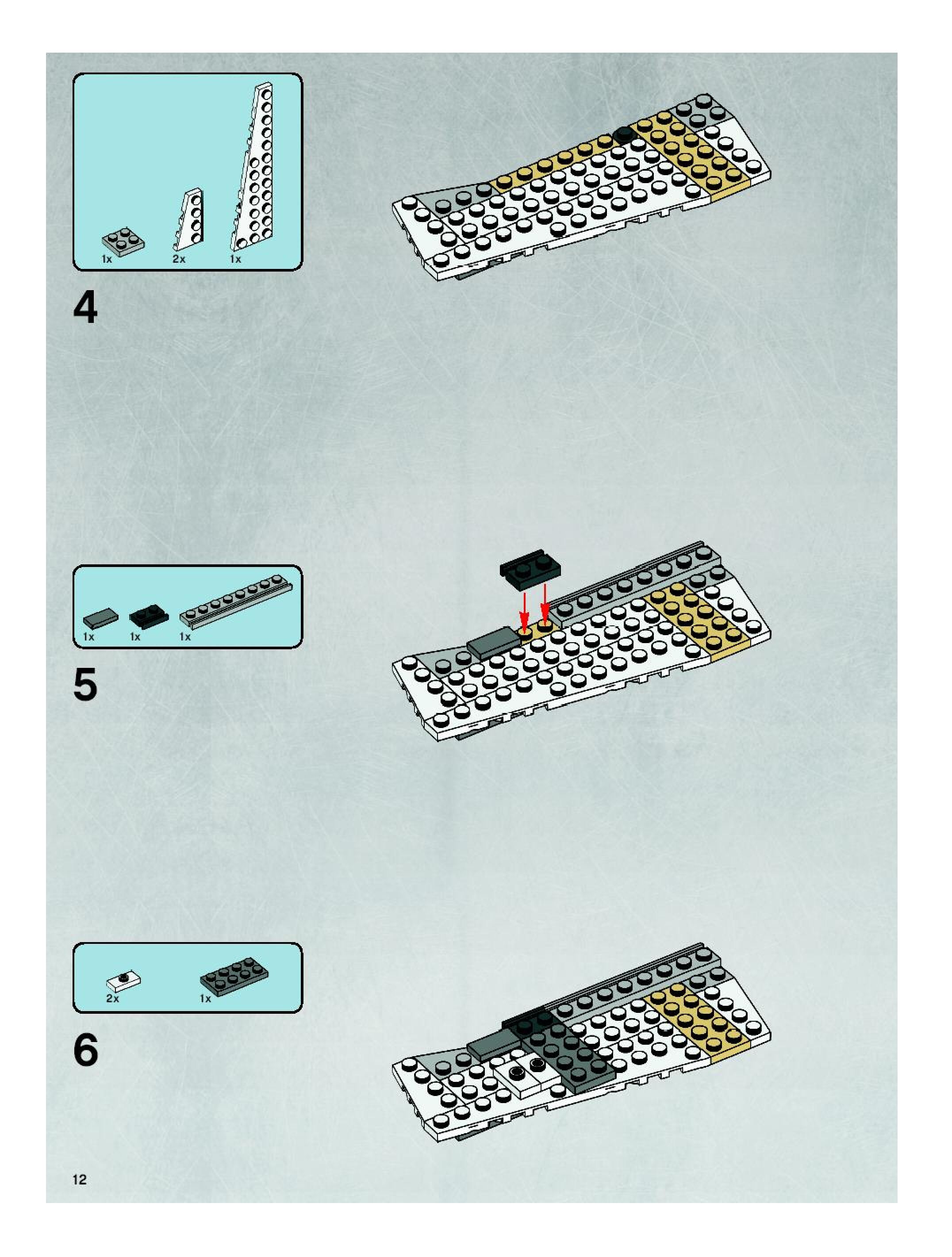 1x 2x 1x

4

1x 1x 1x

5

2x 1x

6

12