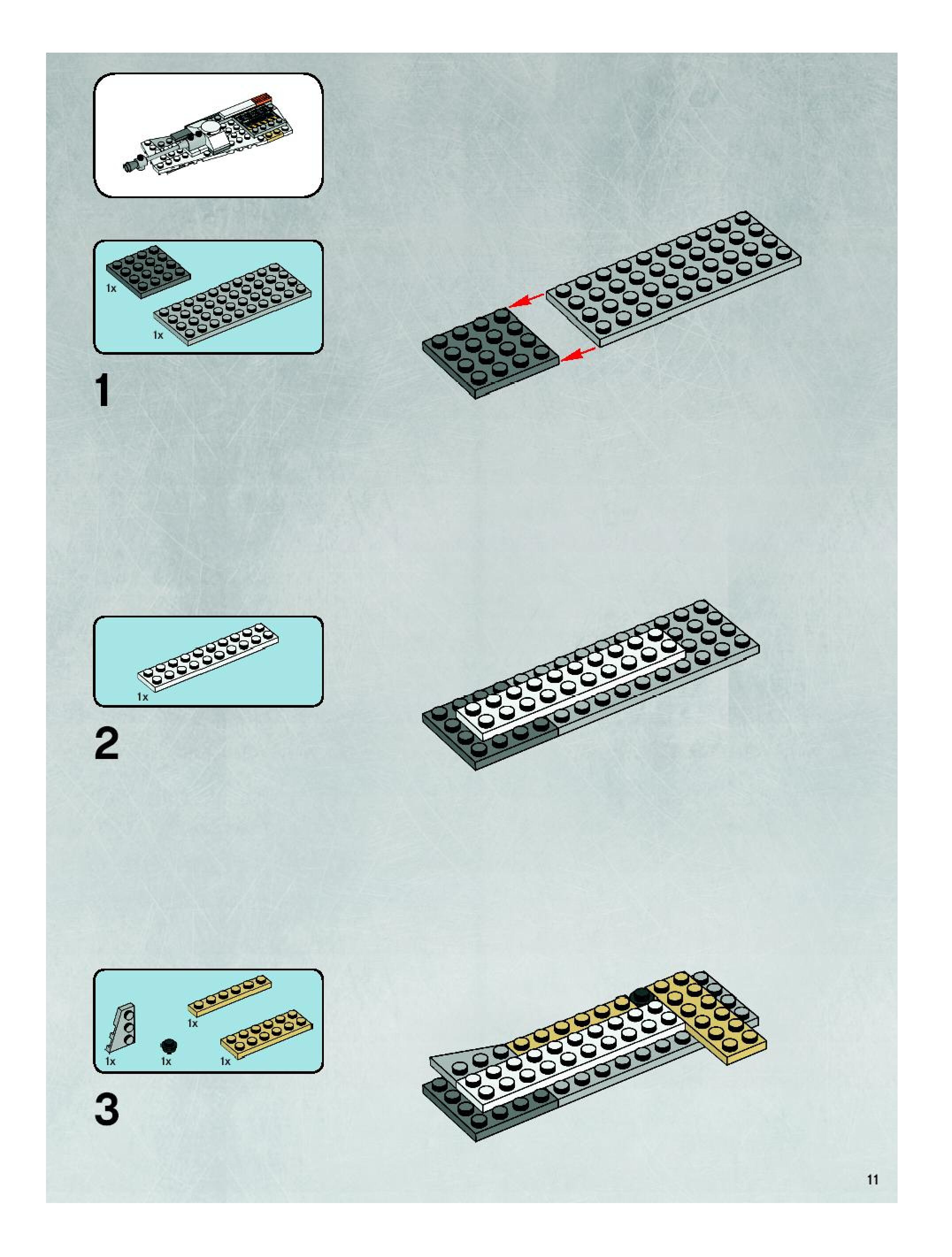 1x

1x

1

1x

2

1x

1x

1x

1x

3

11